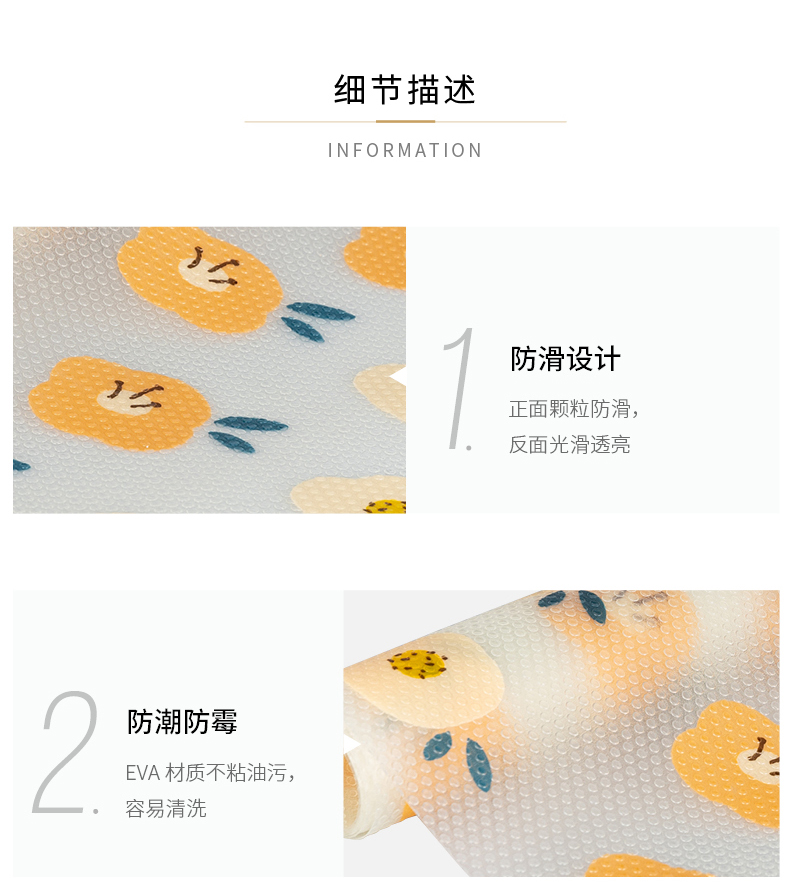 细节描述

INFORMATION

1.

防滑设计

正面颗粒防滑，
反面光滑透亮

2.

防潮防霉

EVA 材质不粘油污，
容易清洗