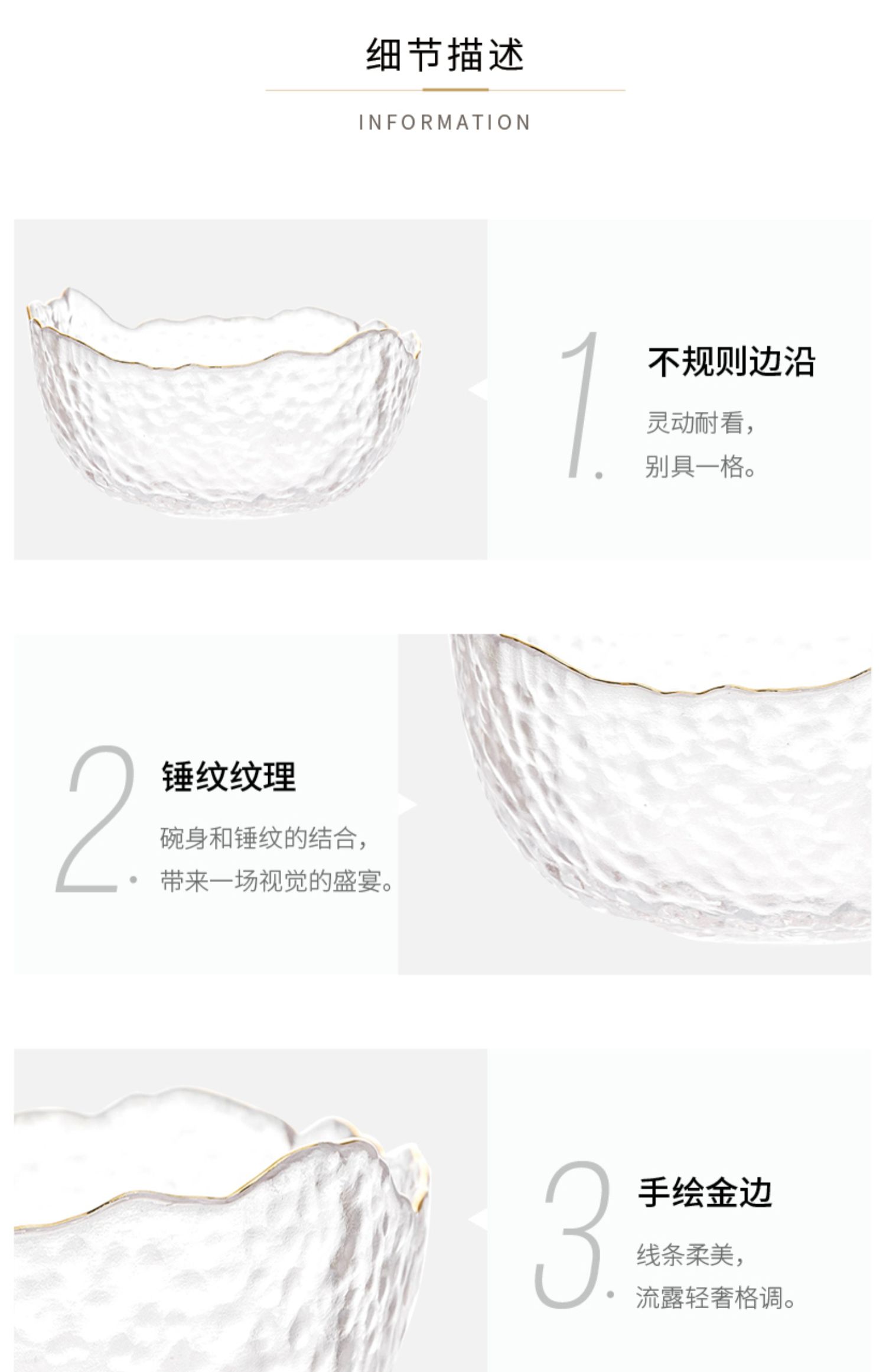 细节描述

INFORMATION

1.

不规则边沿

灵动耐看，
别具一格。

2.

锤纹纹理

碗身和锤纹的结合，
带来一场视觉的盛宴。

3.

手绘金边

线条柔美，
流露轻奢格调。