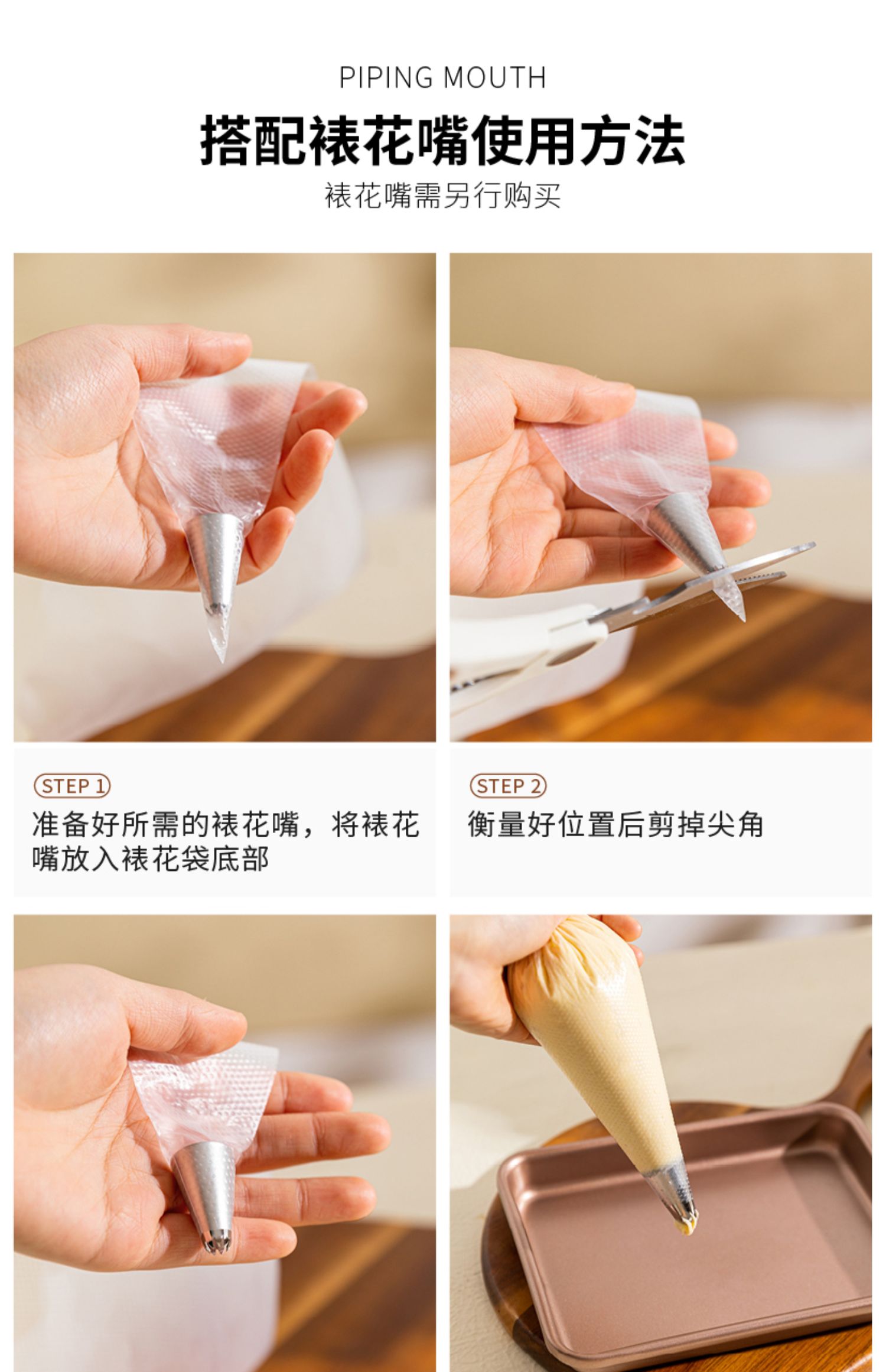 PIPING MOUTH

搭配裱花嘴使用方法

裱花嘴需另行购买

STEP 1

准备好所需的裱花嘴，将裱花嘴放入裱花袋底部

STEP 2

衡量好位置后剪掉尖角