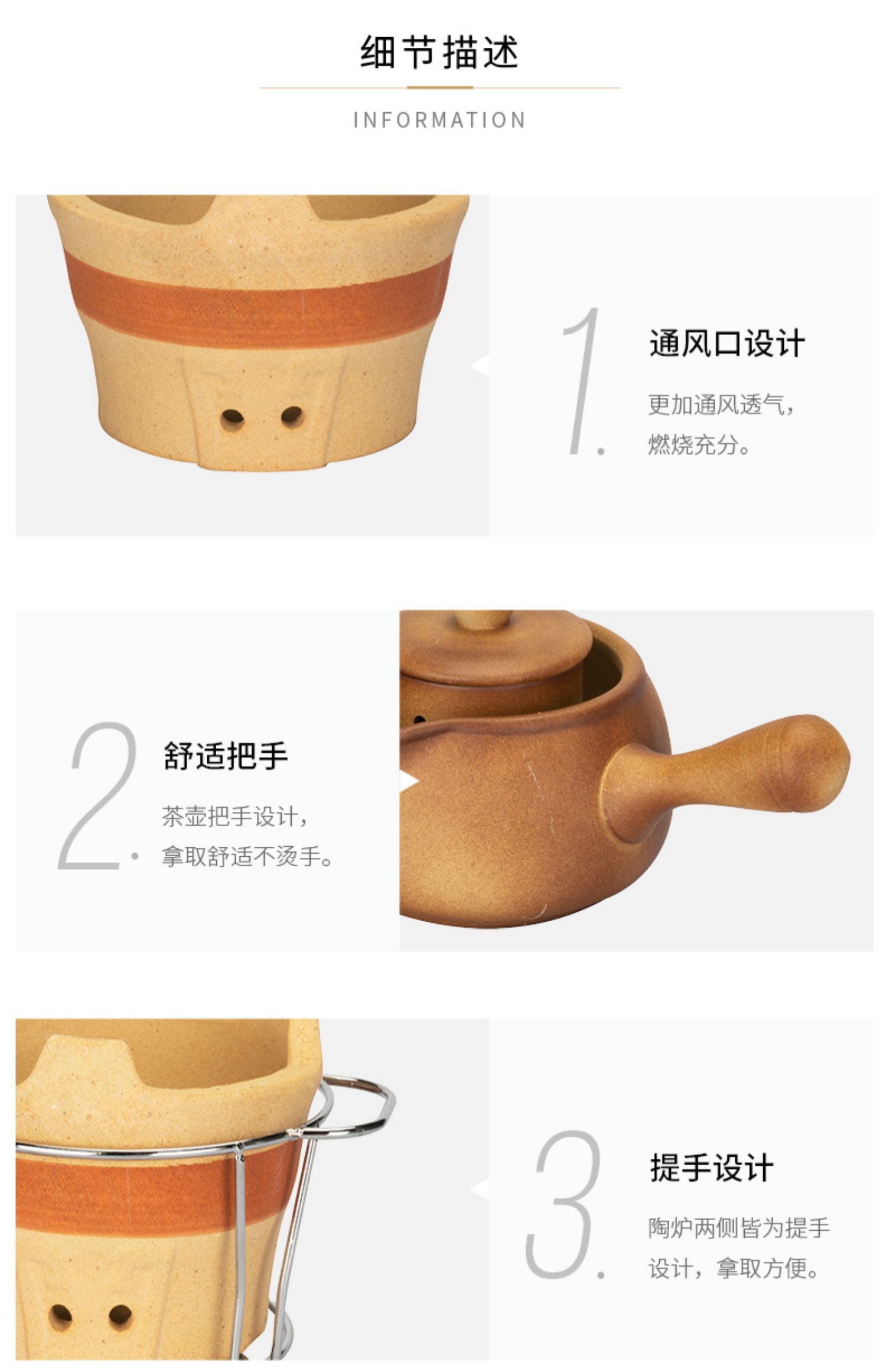 细节描述

INFORMATION

1.

通风口设计

更加通风透气，燃烧充分。

2.

舒适把手

茶壶把手设计，拿取舒适不烫手。

3.

提手设计

陶炉两侧皆为提手设计，拿取方便。