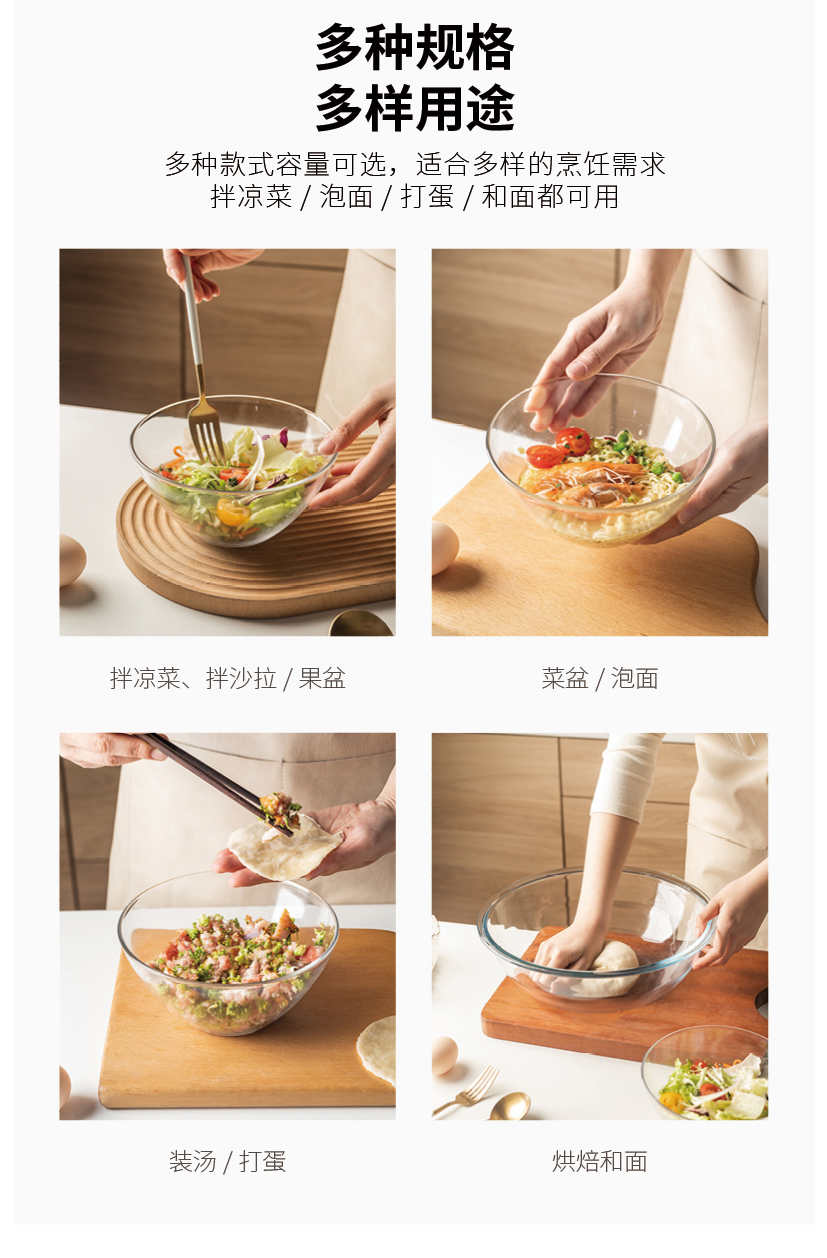 多种规格
多样用途

多种款式容量可选，适合多样的烹饪需求
拌凉菜 / 泡面 / 打蛋 / 和面都可用

拌凉菜、拌沙拉 / 果盆

菜盆 / 泡面

装汤 / 打蛋

烘焙和面