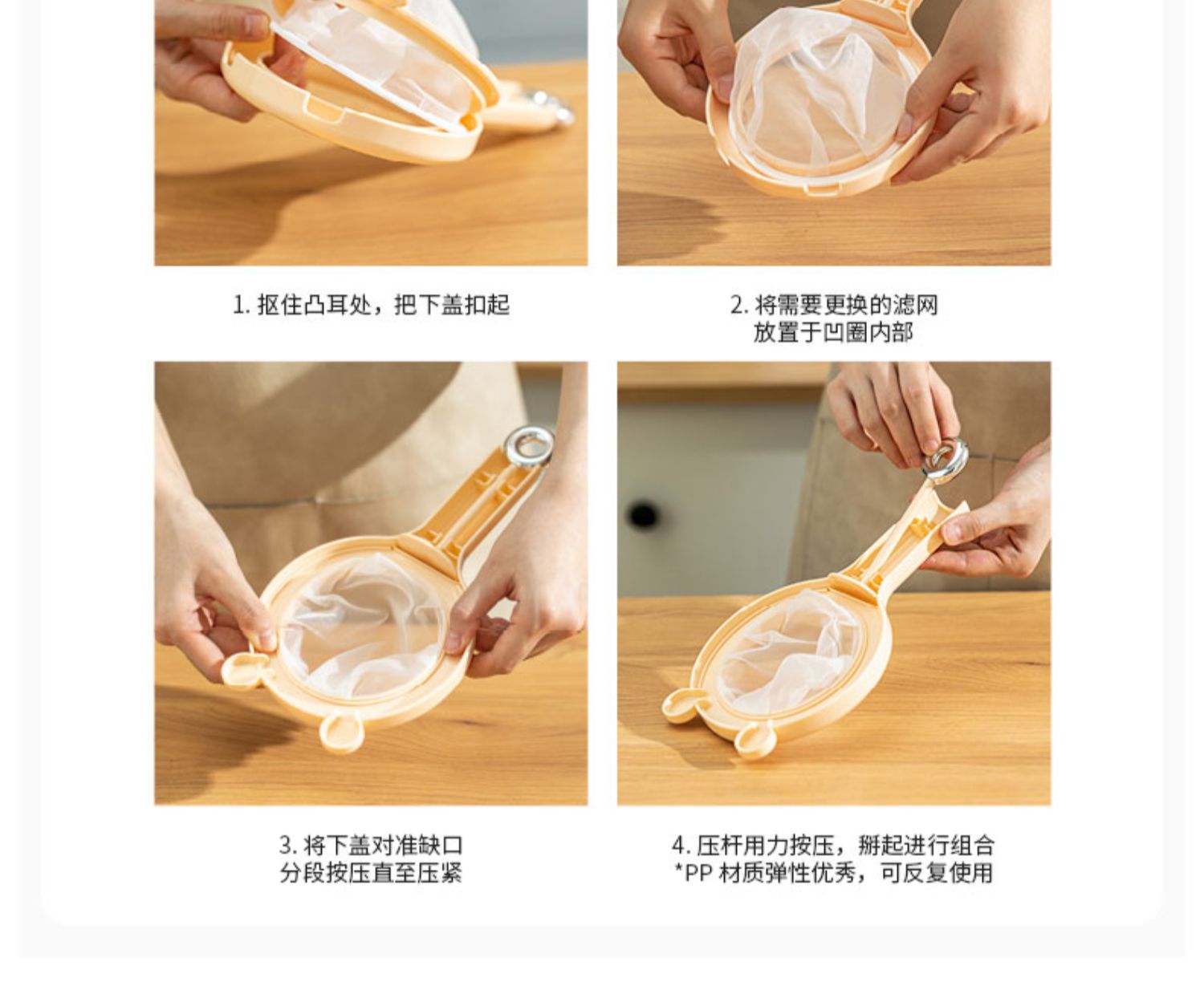 1. 抠住凸耳处，把下盖扣起

2. 将需要更换的滤网
放置于凹圈内部

3. 将下盖对准缺口
分段按压直至压紧

4. 压杆用力按压，掰起进行组合
*PP 材质弹性优秀，可反复使用