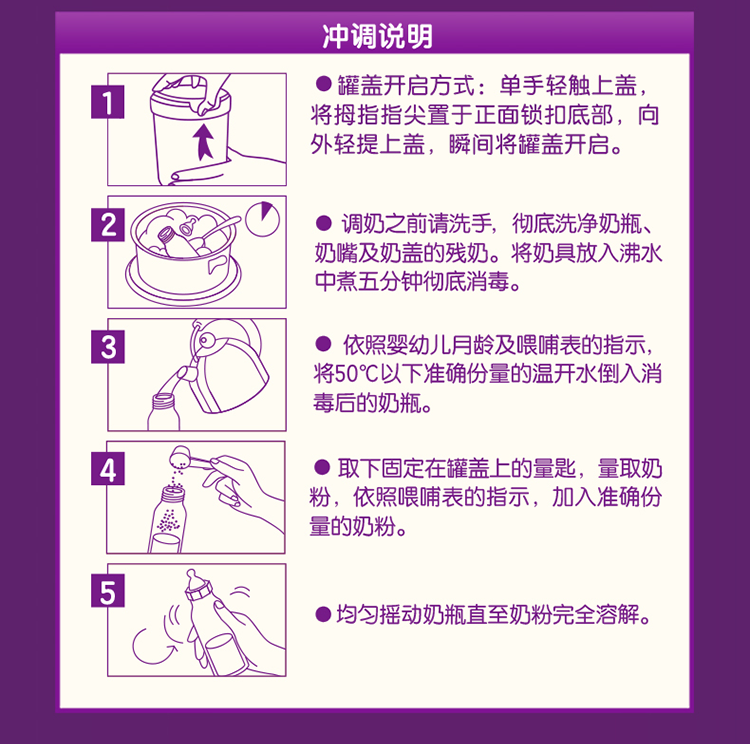 冲调说明

1

● 罐盖开启方式：单手轻触上盖，将拇指指尖置于正面锁扣底部，向外轻提上盖，瞬间将罐盖开启。

2

● 调奶之前请洗手，彻底洗净奶瓶、奶嘴及奶盖的残奶。将奶具放入沸水中煮五分钟彻底消毒。

3

● 依照婴幼儿月龄及喂哺表的指示，将50℃以下准确份量的温开水倒入消毒后的奶瓶。

4

● 取下固定在罐盖上的量匙，量取奶粉，依照喂哺表的指示，加入准确份量的奶粉。

5

● 均匀摇动奶瓶直至奶粉完全溶解。