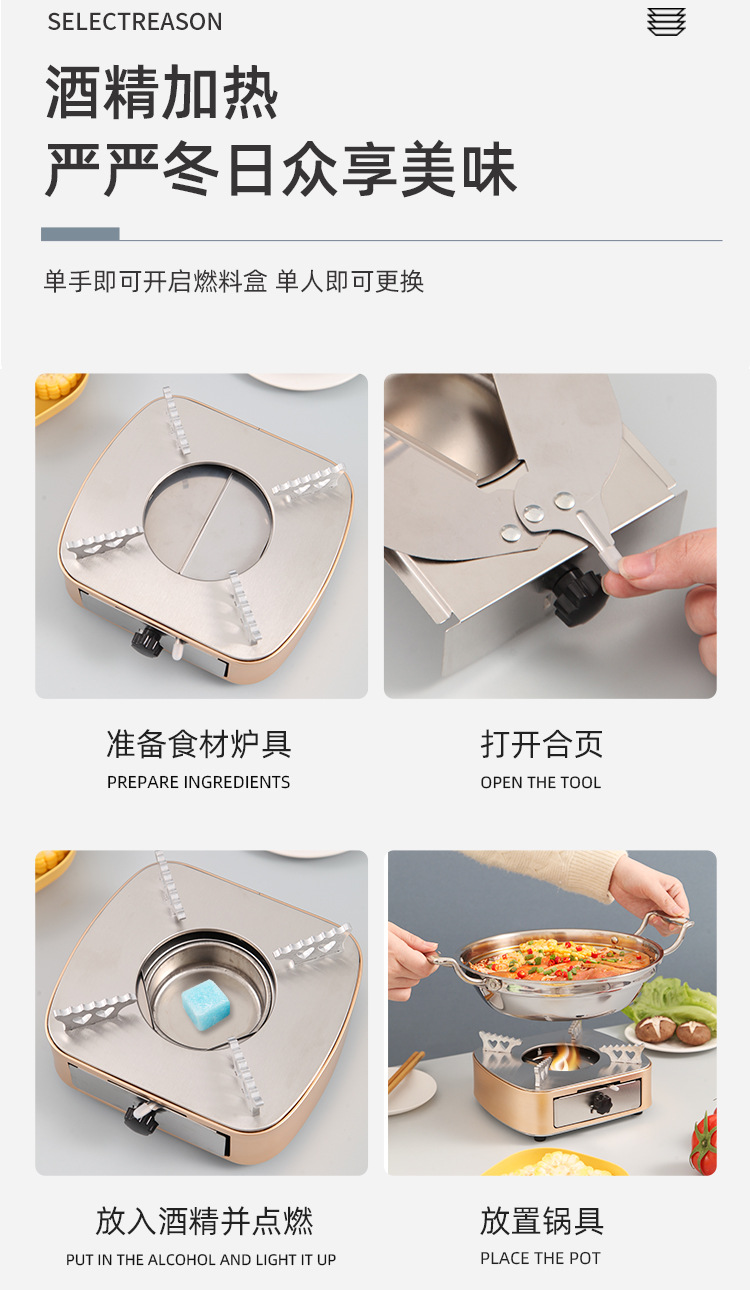 SELECTREASON

酒精加热
严严冬日众享美味

单手即可开启燃料盒 单人即可更换

准备食材炉具
PREPARE INGREDIENTS

打开合页
OPEN THE TOOL

放入酒精并点燃
PUT IN THE ALCOHOL AND LIGHT IT UP

放置锅具
PLACE THE POT