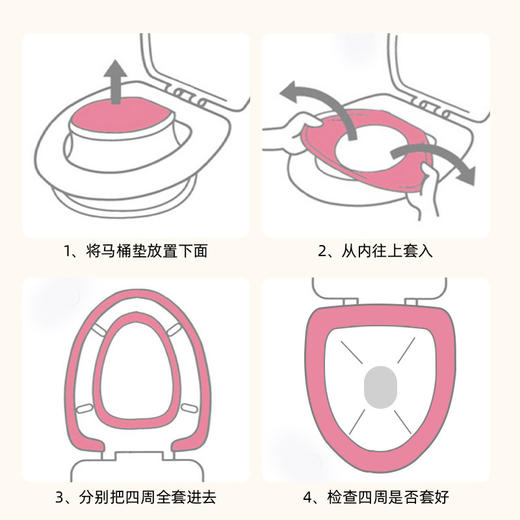 1、将马桶垫放置下面

2、从内往上套入

3、分别把四周全套进去

4、检查四周是否套好