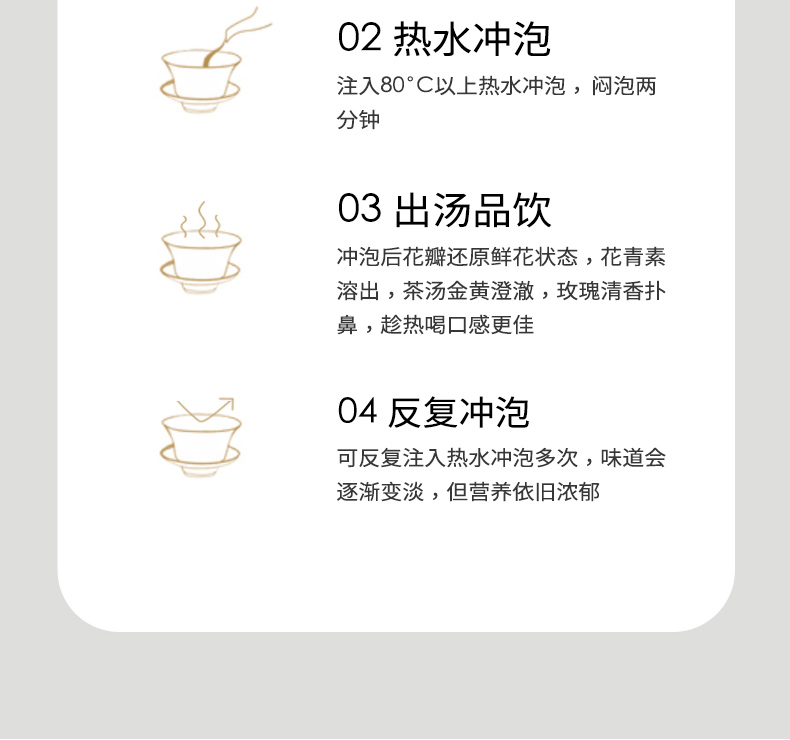 02 热水冲泡

注入80°C以上热水冲泡，闷泡两分钟

03 出汤品饮

冲泡后花瓣还原鲜花状态，花青素溶出，茶汤金黄澄澈，玫瑰清香扑鼻，趁热喝口感更佳

04 反复冲泡

可反复注入热水冲泡多次，味道会逐渐变淡，但营养依旧浓郁