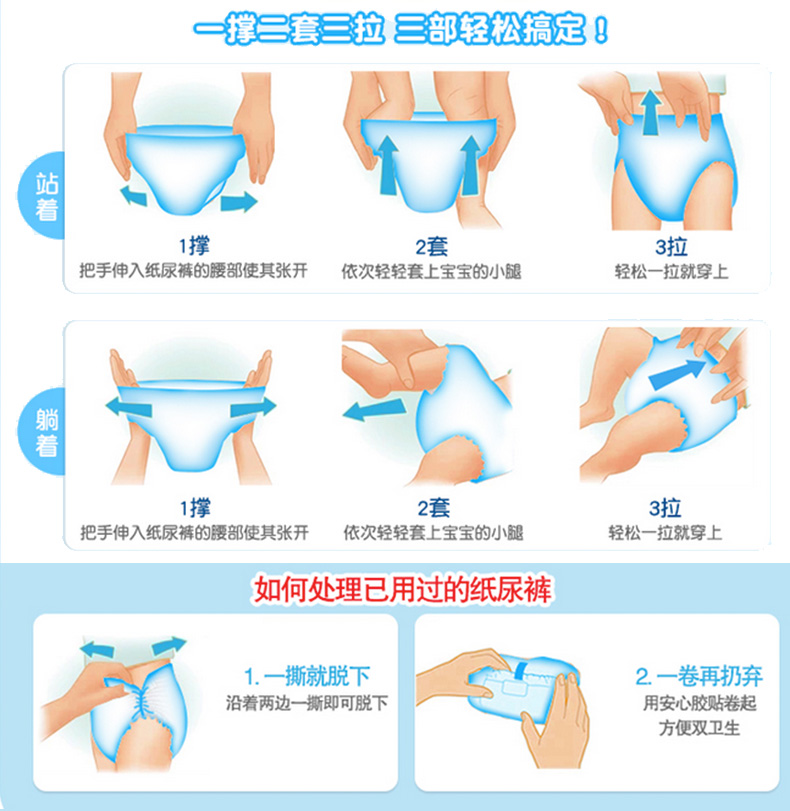 一撑二套三拉 三部轻松搞定！

站着

1撑
把手伸入纸尿裤的腰部使其张开

2套
依次轻轻套上宝宝的小腿

3拉
轻松一拉就穿上

躺着

1撑
把手伸入纸尿裤的腰部使其张开

2套
依次轻轻套上宝宝的小腿

3拉
轻松一拉就穿上

如何处理已用过的纸尿裤

1. 一撕就脱下
沿着两边一撕即可脱下

2. 一卷再扔弃
用安心胶贴卷起
方便双卫生