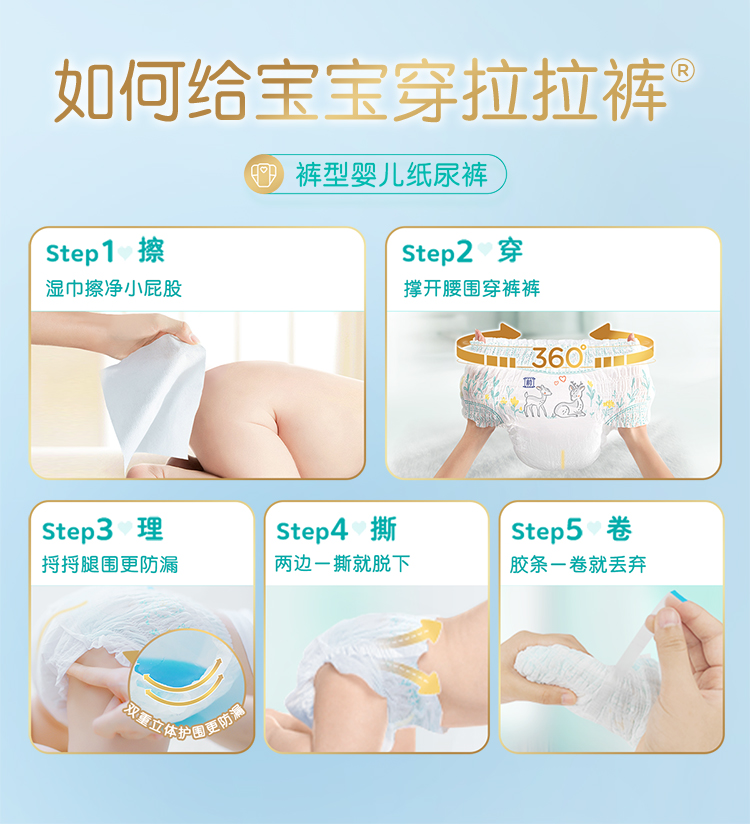 如何给宝宝穿拉拉裤®

裤型婴儿纸尿裤

Step1 擦
湿巾擦净小屁股

Step2 穿
撑开腰围穿裤裤

360°

Step3 理
捋捋腿围更防漏

双重立体护围更防漏

Step4 撕
两边一撕就脱下

Step5 卷
胶条一卷就丢弃