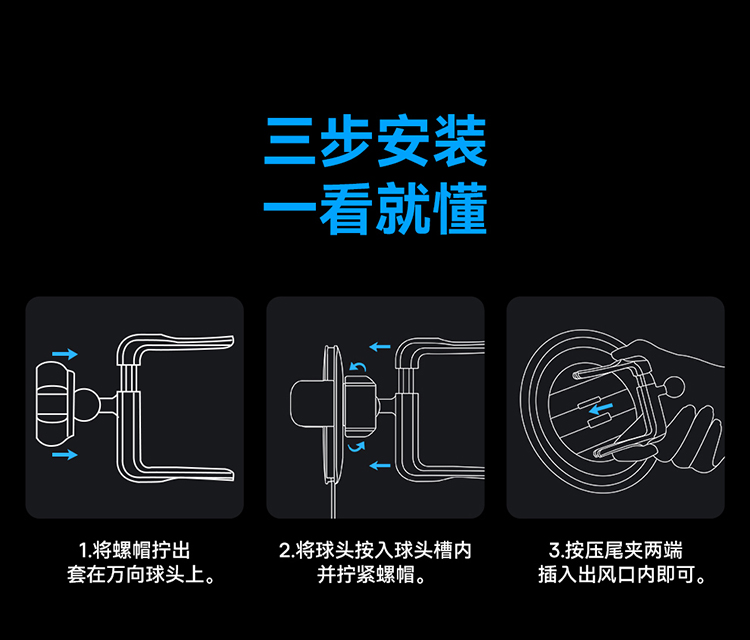 三步安装
一看就懂

1.将螺帽拧出
套在万向球头上。

2.将球头按入球头槽内
并拧紧螺帽。

3.按压尾夹两端
插入出风口内即可。