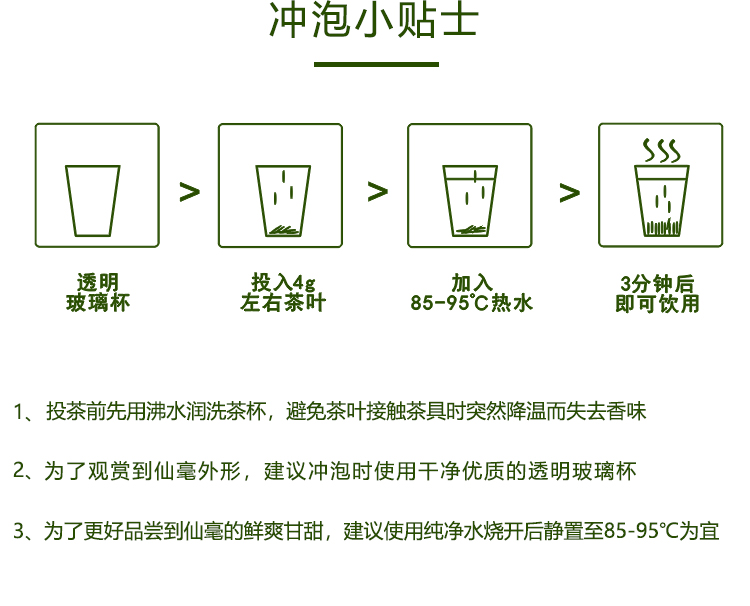 冲泡小贴士

透明
玻璃杯

>

投入4g
左右茶叶

>

加入
85-95℃热水

>

3分钟后
即可饮用

1、投茶前先用沸水润洗茶杯，避免茶叶接触茶具时突然降温而失去香味

2、为了观赏到仙毫外形，建议冲泡时使用干净优质的透明玻璃杯

3、为了更好品尝到仙毫的鲜爽甘甜，建议使用纯净水烧开后静置至85-95℃为宜