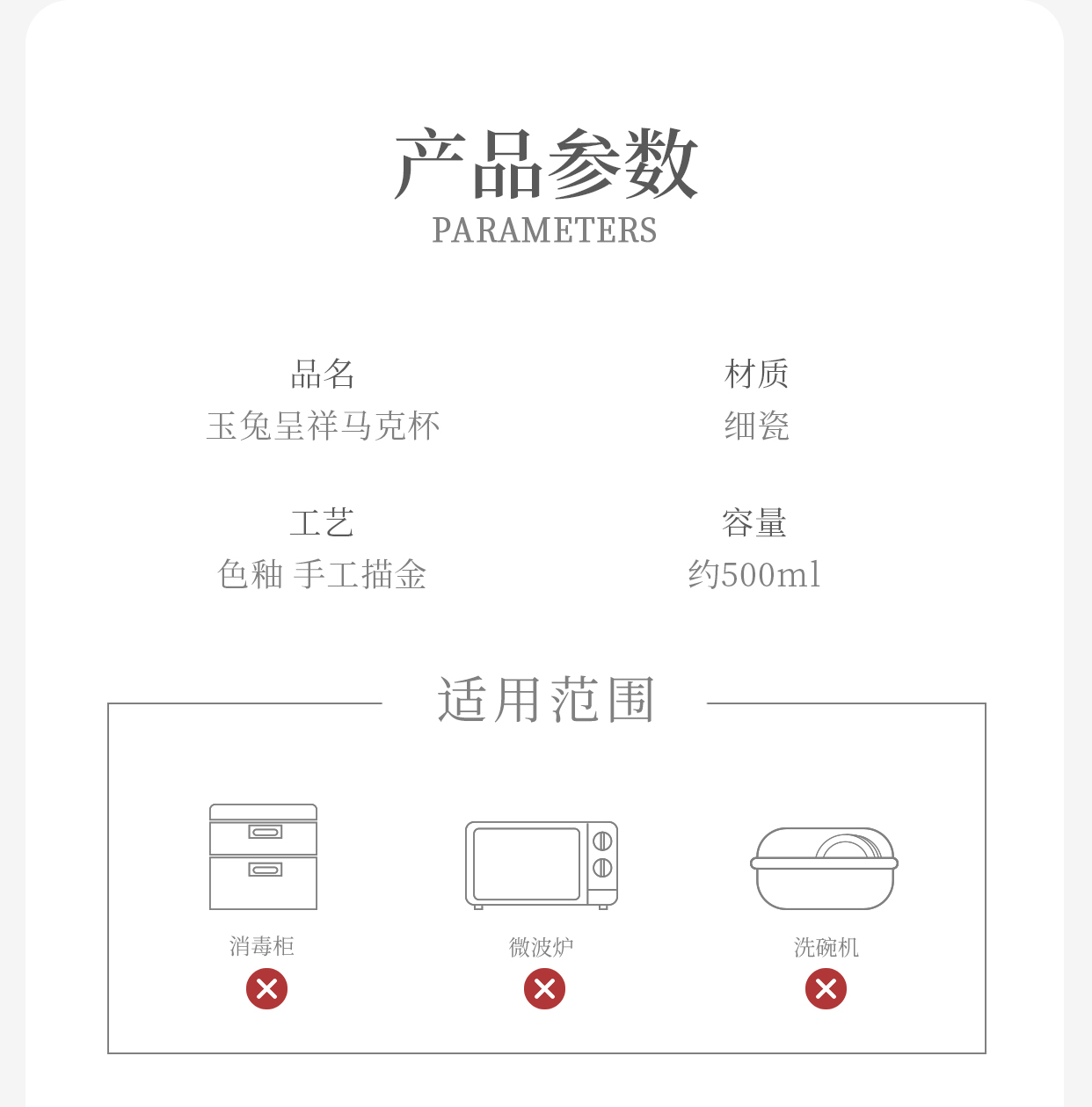 产品参数
PARAMETERS

品名
玉兔呈祥马克杯

材质
细瓷

工艺
色釉 手工描金

容量
约500ml

适用范围

消毒柜

微波炉

洗碗机