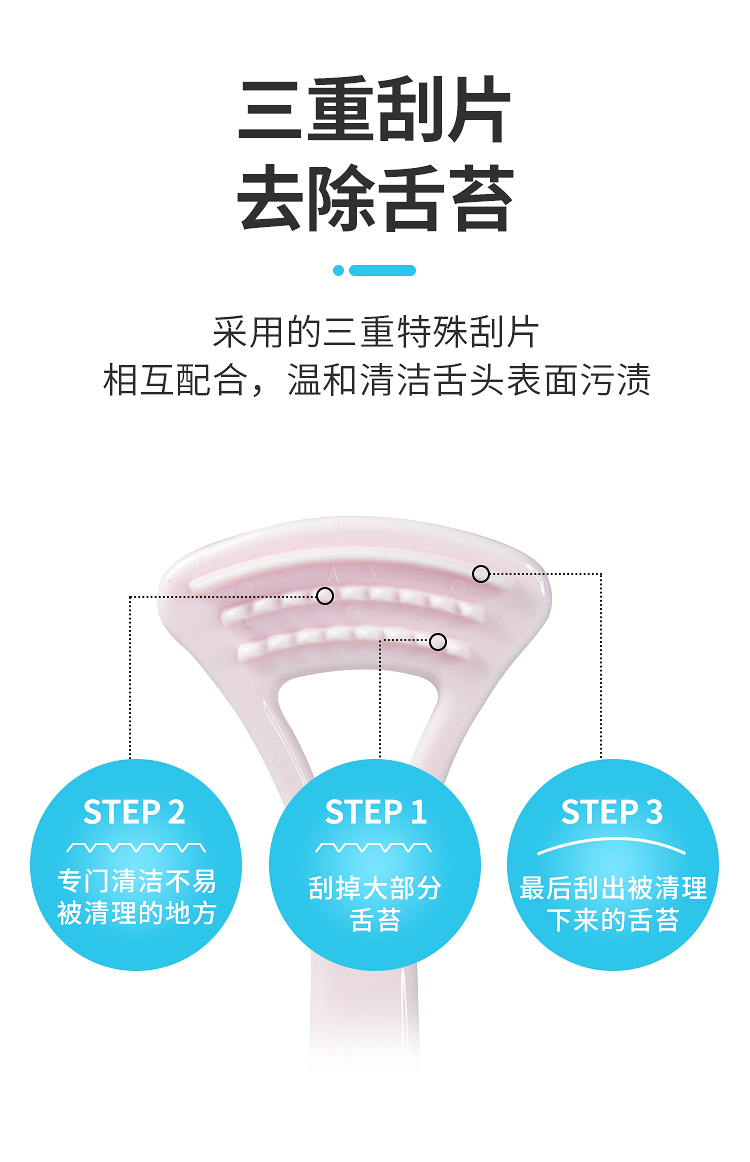 三重刮片
去除舌苔

采用的三重特殊刮片
相互配合，温和清洁舌头表面污渍

STEP 2
专门清洁不易被清理的地方

STEP 1
刮掉大部分舌苔

STEP 3
最后刮出被清理下来的舌苔