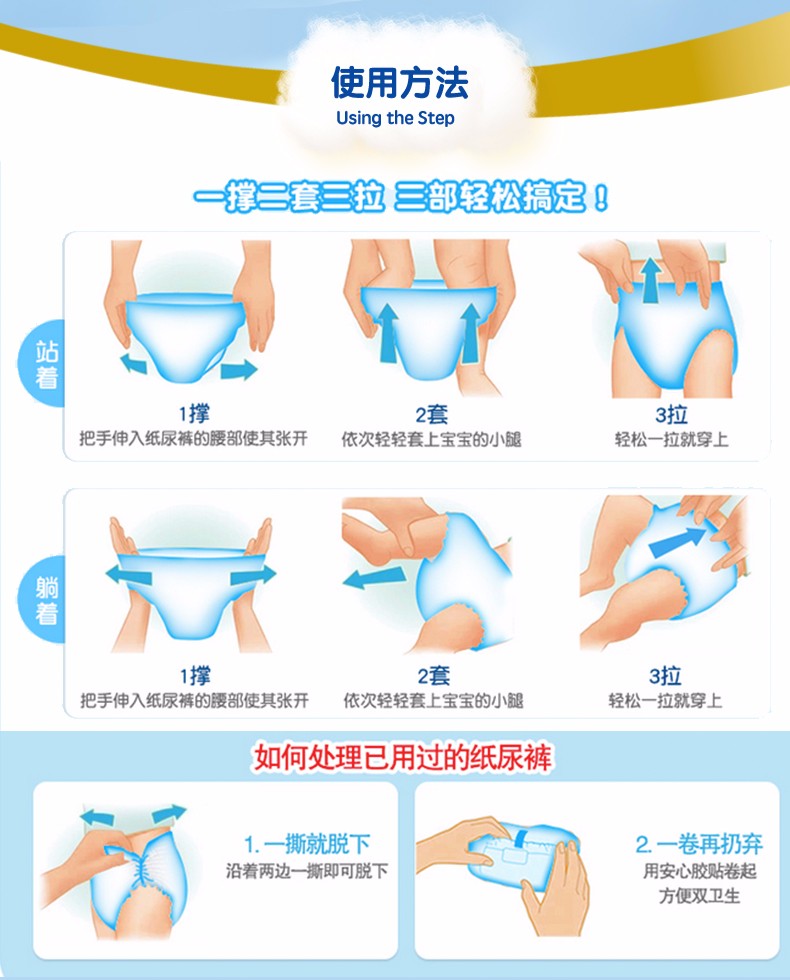 使用方法
Using the Step

一撑二套三拉 三部轻松搞定！

站着

1撑
把手伸入纸尿裤的腰部使其张开

2套
依次轻轻套上宝宝的小腿

3拉
轻松一拉就穿上

躺着

1撑
把手伸入纸尿裤的腰部使其张开

2套
依次轻轻套上宝宝的小腿

3拉
轻松一拉就穿上

如何处理已用过的纸尿裤

1. 一撕就脱下
沿着两边一撕即可脱下

2. 一卷再扔弃
用安心胶贴卷起
方便双卫生