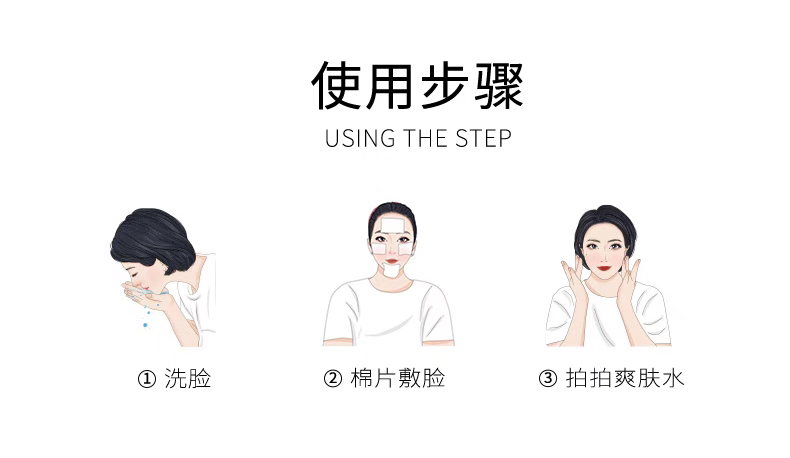 使用步骤

USING THE STEP

① 洗脸

② 棉片敷脸

③ 拍拍爽肤水