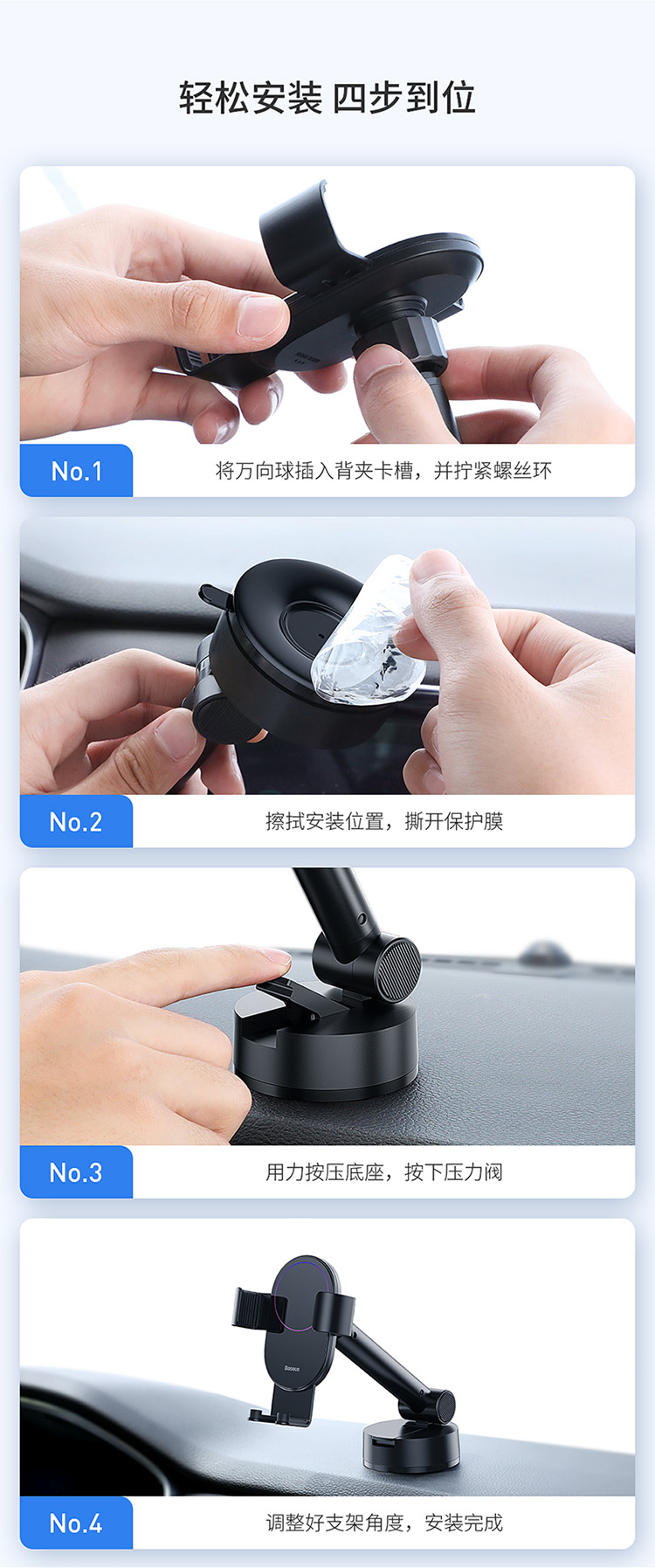 轻松安装 四步到位

No.1
将万向球插入背夹卡槽，并拧紧螺丝环

No.2
擦拭安装位置，撕开保护膜

No.3
用力按压底座，按下压力阀

Baseus

No.4
调整好支架角度，安装完成