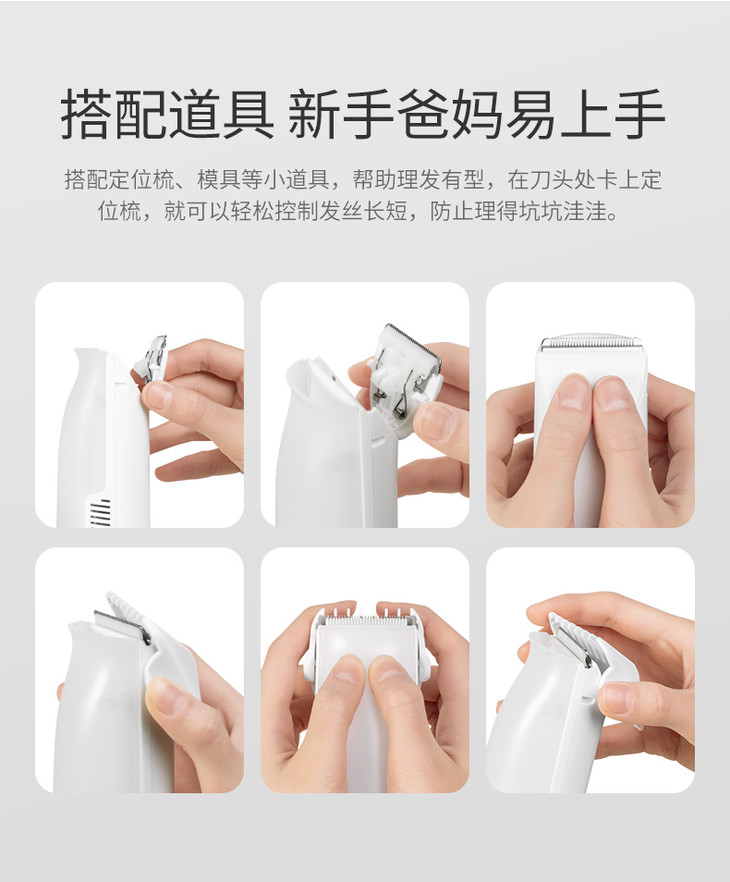 搭配道具 新手爸妈易上手

搭配定位梳、模具等小道具，帮助理发有型，在刀头处卡上定位梳，就可以轻松控制发丝长短，防止理得坑坑洼洼。