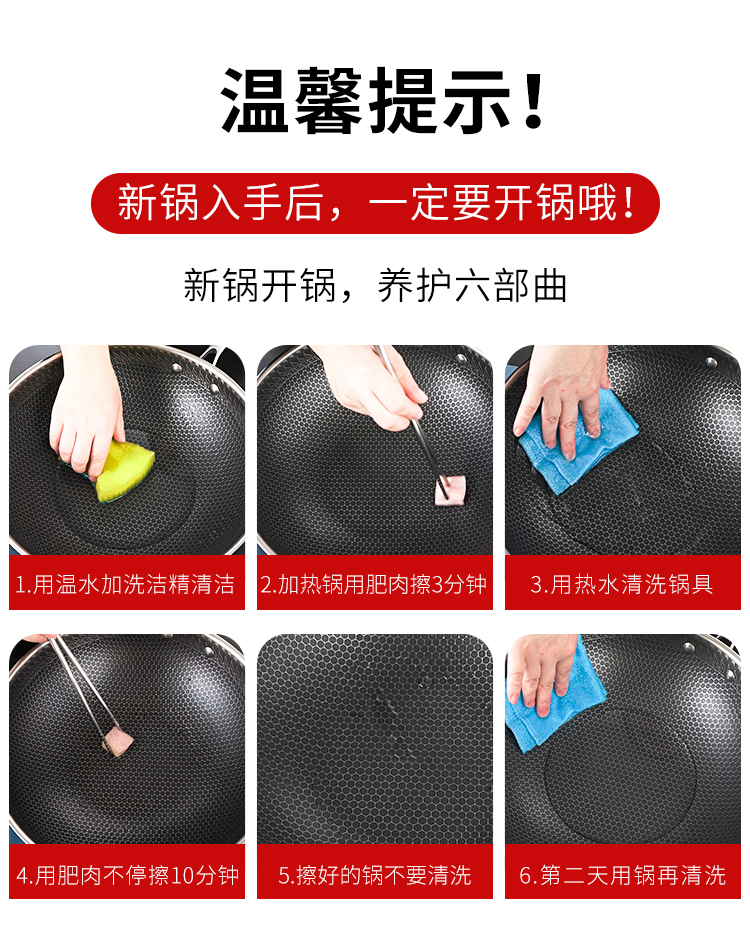 温馨提示！

新锅入手后，一定要开锅哦！

新锅开锅，养护六部曲

1.用温水加洗洁精清洁

2.加热锅用肥肉擦3分钟

3.用热水清洗锅具

4.用肥肉不停擦10分钟

5.擦好的锅不要清洗

6.第二天用锅再清洗