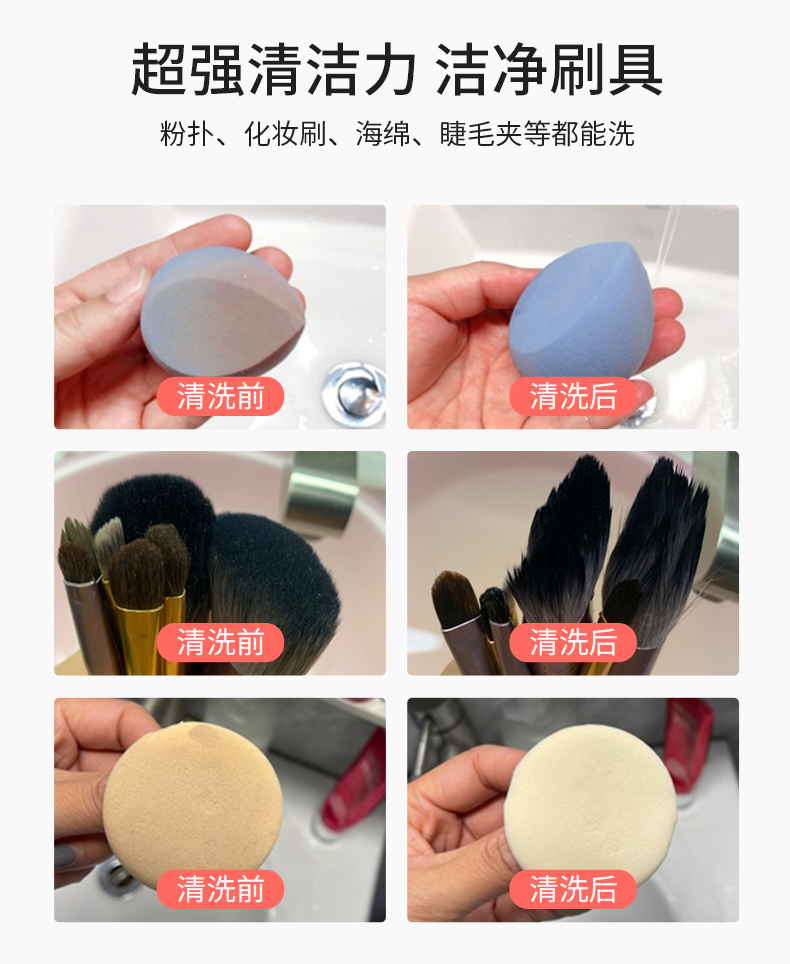 超强清洁力 洁净刷具

粉扑、化妆刷、海绵、睫毛夹等都能洗

清洗前

清洗后

清洗前

清洗后

清洗前

清洗后