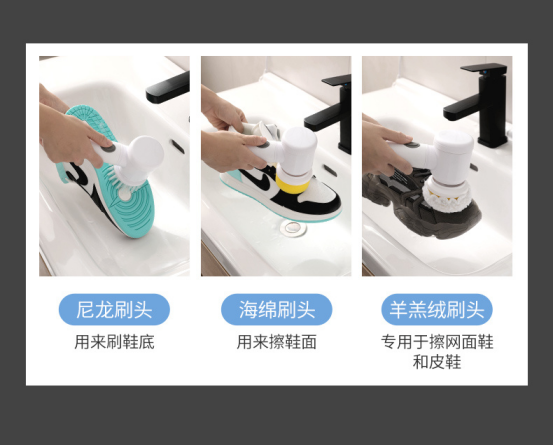 尼龙刷头
用来刷鞋底

海绵刷头
用来擦鞋面

羊羔绒刷头
专用于擦网面鞋和皮鞋