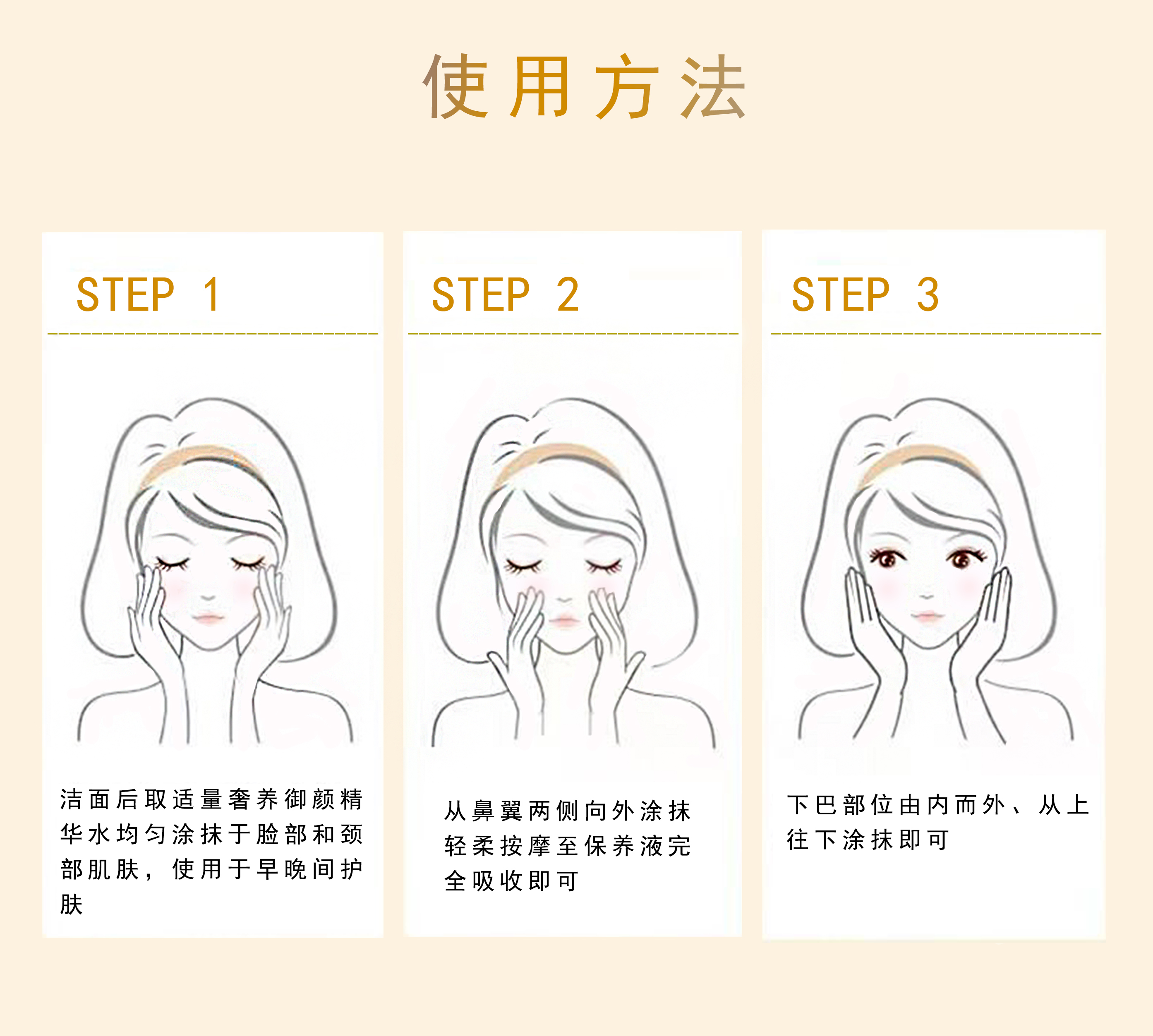 使用方法

STEP 1

洁面后取适量奢养御颜精华水均匀涂抹于脸部和颈部肌肤，使用于早晚间护肤

STEP 2

从鼻翼两侧向外涂抹轻柔按摩至保养液完全吸收即可

STEP 3

下巴部位由内而外、从上往下涂抹即可