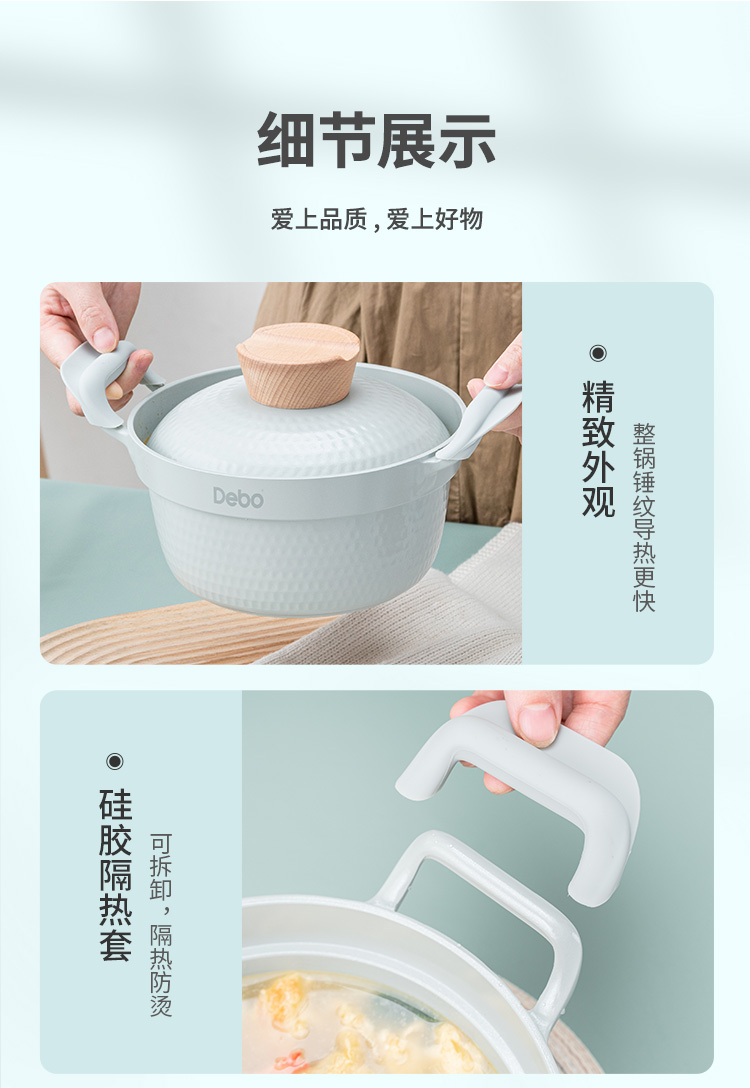 细节展示

爱上品质，爱上好物

Debo

精致外观

整锅锤纹导热更快

硅胶隔热套

可拆卸，隔热防烫