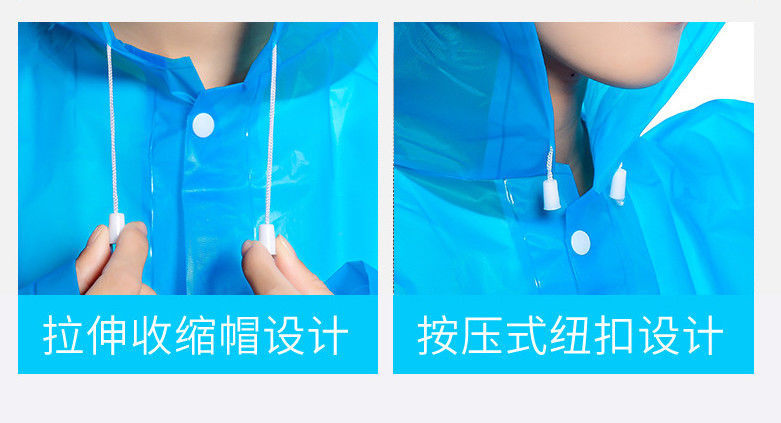 拉伸收缩帽设计

按压式纽扣设计