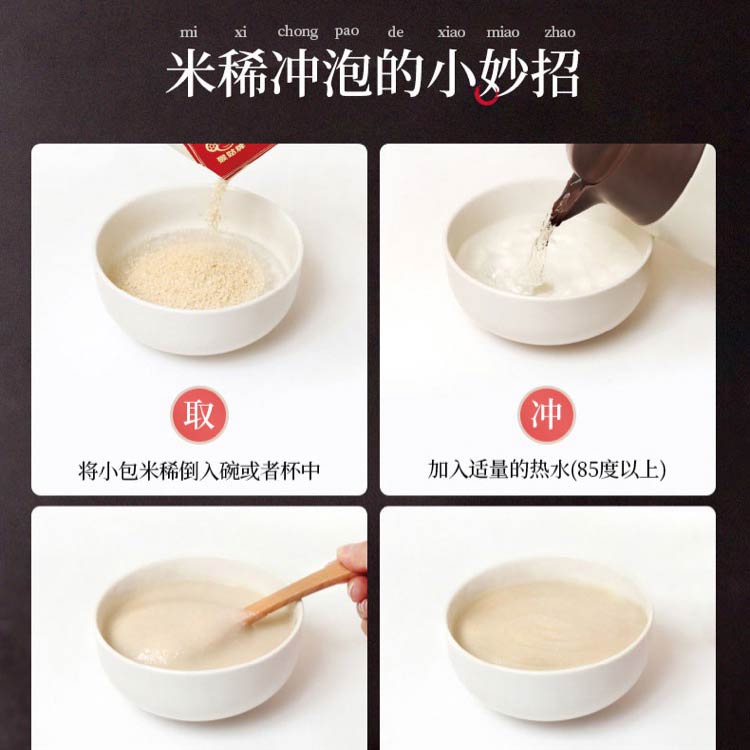 mi xi chong pao de xiao miao zhao
米稀冲泡的小妙招

取
将小包米稀倒入碗或者杯中

冲
加入适量的热水(85度以上)