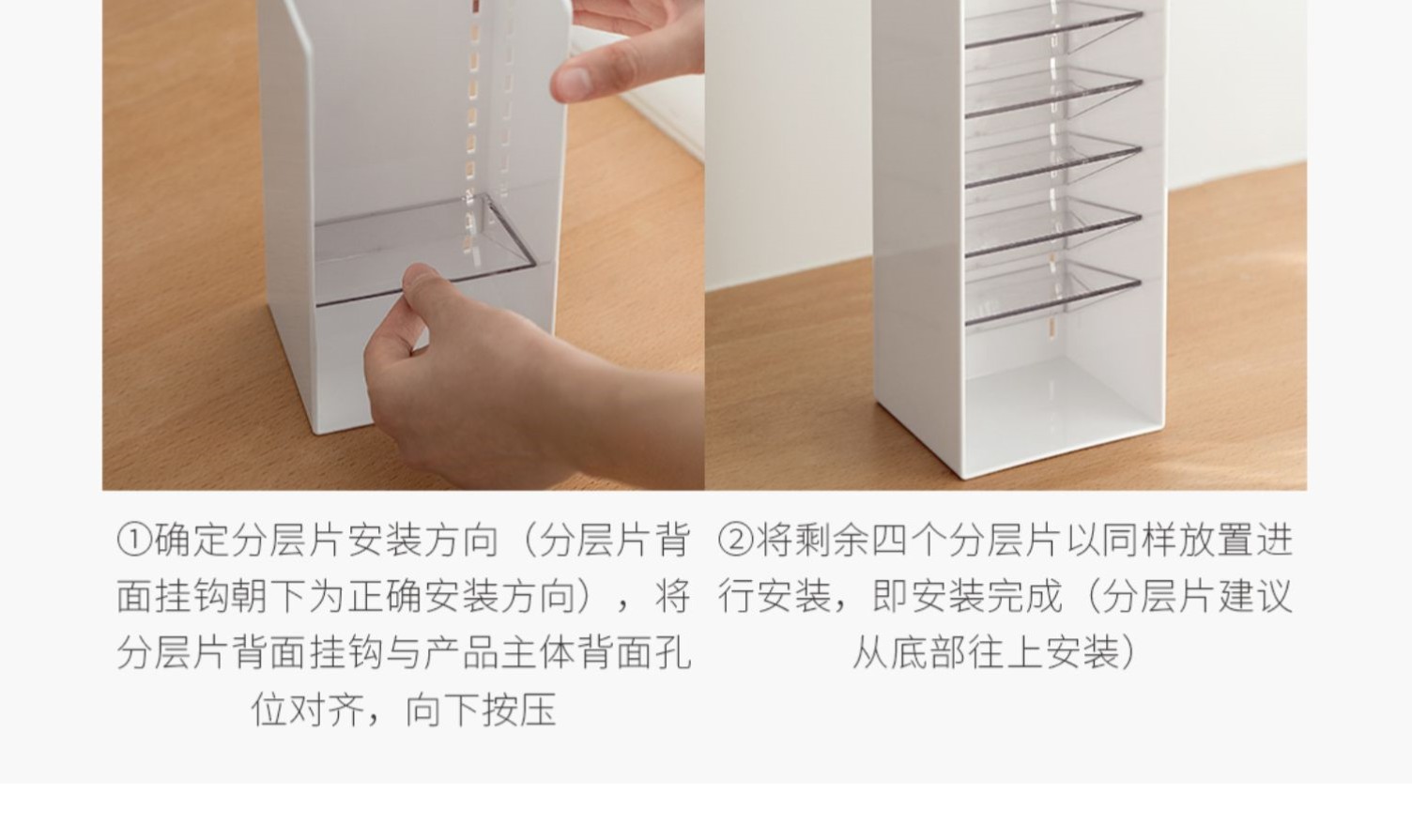 ①确定分层片安装方向（分层片背面挂钩朝下为正确安装方向），将分层片背面挂钩与产品主体背面孔位对齐，向下按压

②将剩余四个分层片以同样放置进行安装，即安装完成（分层片建议从底部往上安装）