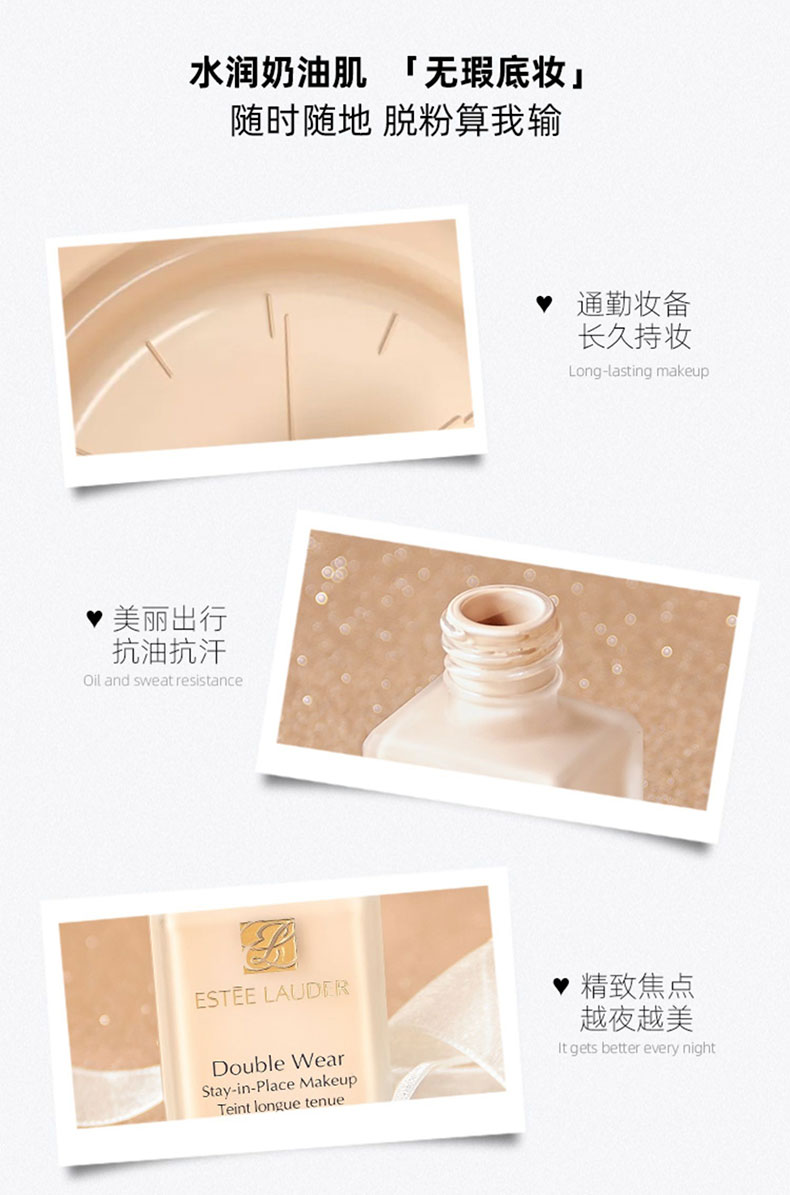 水润奶油肌 「无瑕底妆」
随时随地 脱粉算我输

♥ 通勤妆备
长久持妆
Long-lasting makeup

♥ 美丽出行
抗油抗汗
Oil and sweat resistance

ESTĒE LAUDER
Double Wear
Stay-in-Place Makeup
Teint longue tenue

♥ 精致焦点
越夜越美
It gets better every night