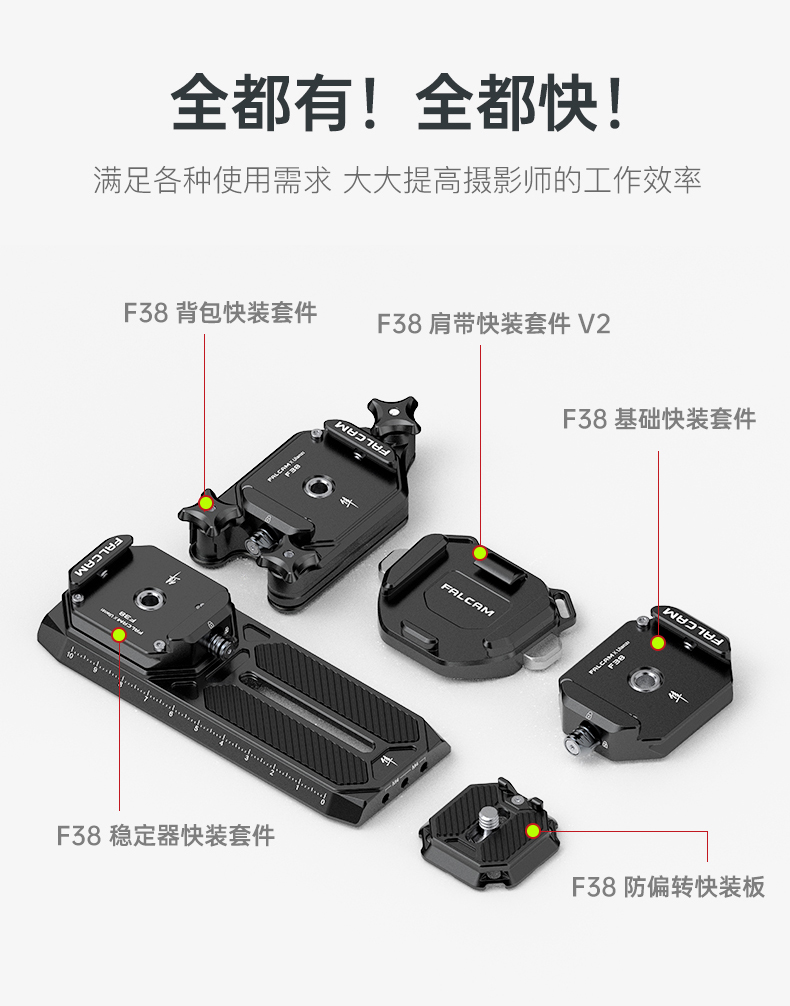 全都有！全都快！

满足各种使用需求 大大提高摄影师的工作效率

F38 背包快装套件

F38 肩带快装套件 V2

F38 基础快装套件

FALCAM

FALCAM F38

FALCAM

FALCAM F38

FALCAM

FALCAM F38

F38 稳定器快装套件

F38 防偏转快装板