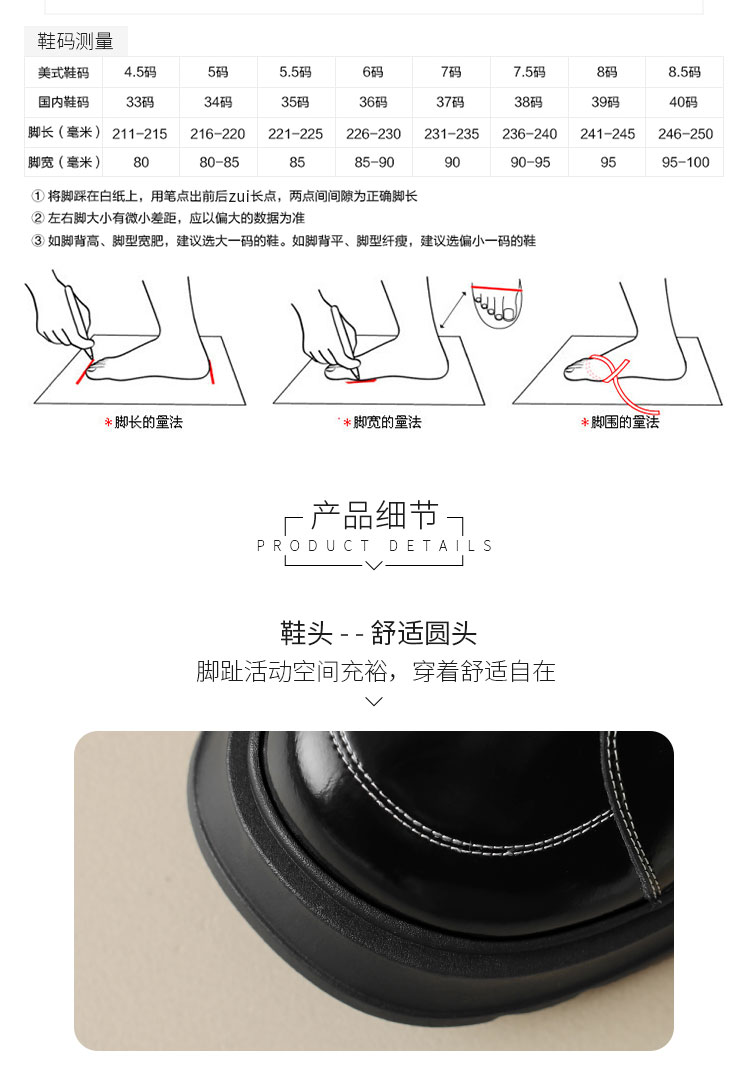 鞋码测量

| 美式鞋码 | 4.5码 | 5码 | 5.5码 | 6码 | 7码 | 7.5码 | 8码 | 8.5码 |
|---|---|---|---|---|---|---|---|---|
| 国内鞋码 | 33码 | 34码 | 35码 | 36码 | 37码 | 38码 | 39码 | 40码 |
| 脚长（毫米） | 211-215 | 216-220 | 221-225 | 226-230 | 231-235 | 236-240 | 241-245 | 246-250 |
| 脚宽（毫米） | 80 | 80-85 | 85 | 85-90 | 90 | 90-95 | 95 | 95-100 |

① 将脚踩在白纸上，用笔点出前后zui长点，两点间间隙为正确脚长
② 左右脚大小有微小差距，应以偏大的数据为准
③ 如脚背高、脚型宽肥，建议选大一码的鞋。如脚背平、脚型纤瘦，建议选偏小一码的鞋

*脚长的量法
*脚宽的量法
*脚围的量法

产品细节
PRODUCT DETAILS

鞋头 - - 舒适圆头
脚趾活动空间充裕，穿着舒适自在