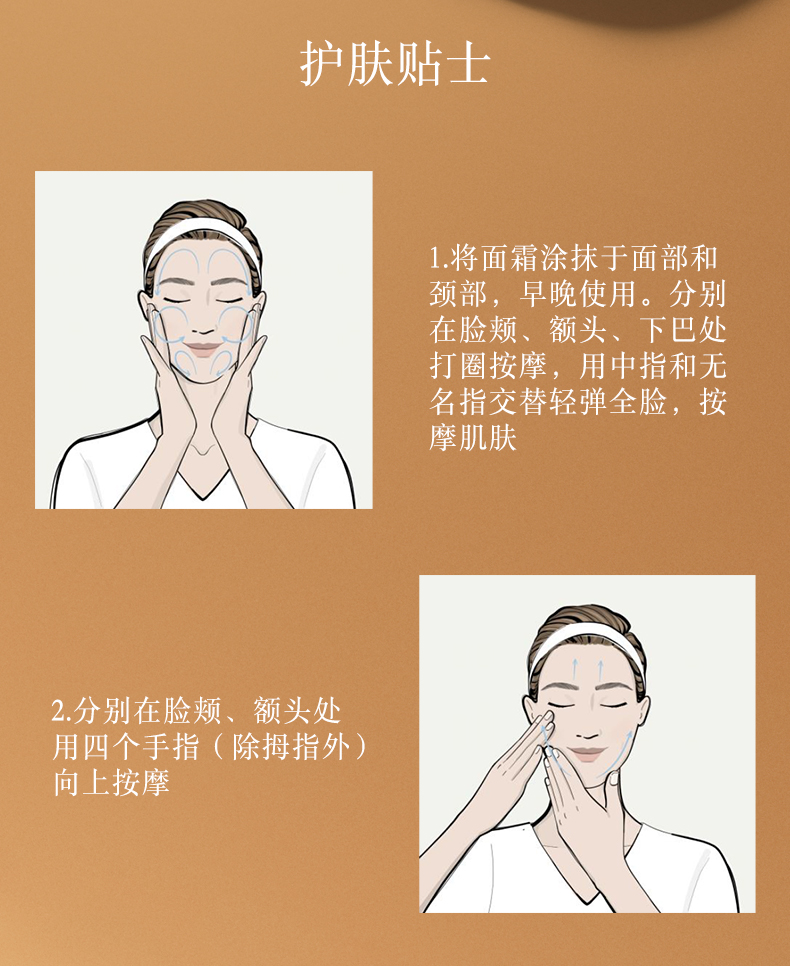 护肤贴士

1.将面霜涂抹于面部和颈部，早晚使用。分别在脸颊、额头、下巴处打圈按摩，用中指和无名指交替轻弹全脸，按摩肌肤

2.分别在脸颊、额头处用四个手指（除拇指外）向上按摩