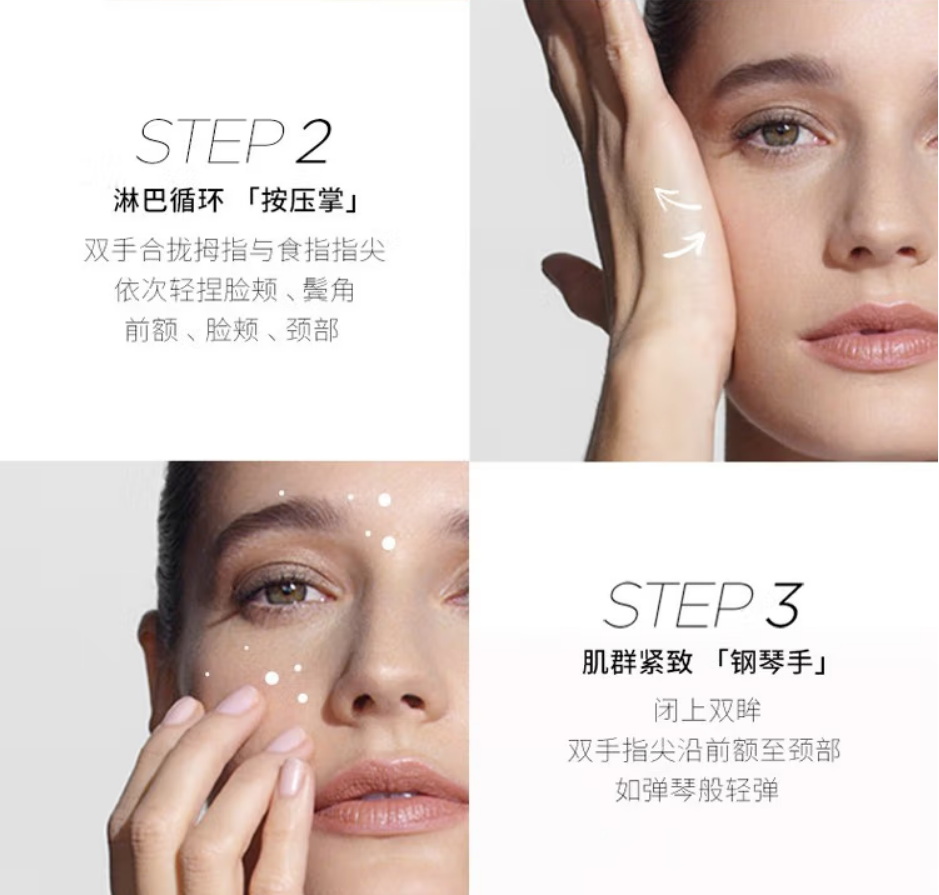 STEP 2
淋巴循环 「按压掌」
双手合拢拇指与食指指尖
依次轻捏脸颊、鬓角
前额、脸颊、颈部

STEP 3
肌群紧致 「钢琴手」
闭上双眸
双手指尖沿前额至颈部
如弹琴般轻弹