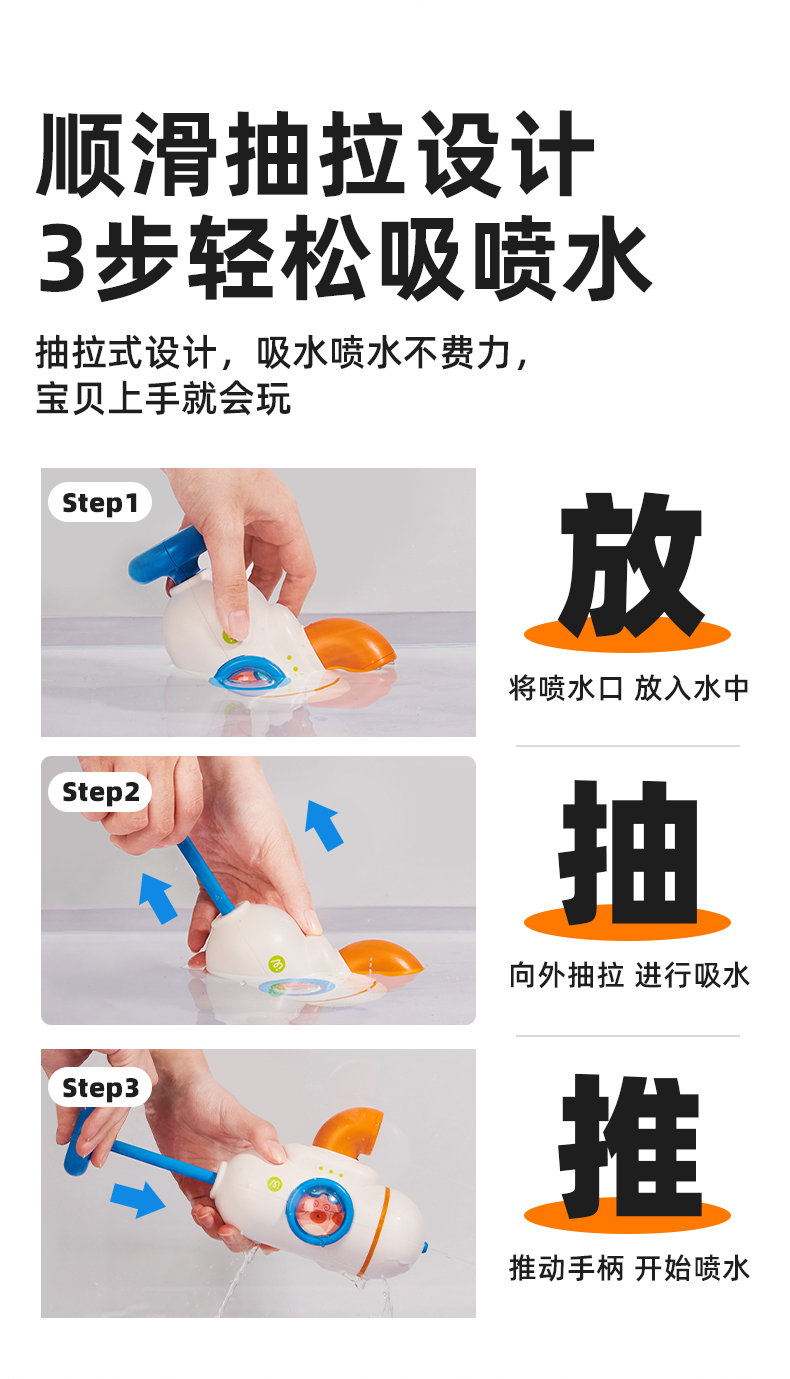 顺滑抽拉设计
3步轻松吸喷水

抽拉式设计，吸水喷水不费力，
宝贝上手就会玩

Step1

放

将喷水口 放入水中

Step2

抽

向外抽拉 进行吸水

Step3

推

推动手柄 开始喷水