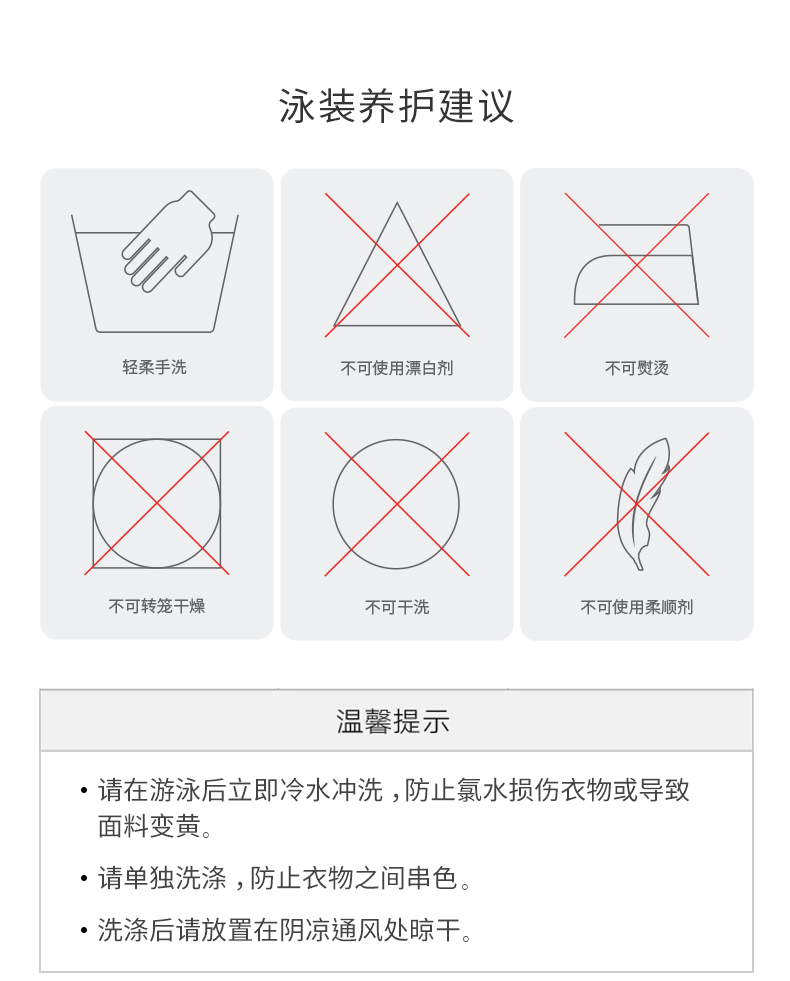 泳装养护建议

轻柔手洗

不可使用漂白剂

不可熨烫

不可转笼干燥

不可干洗

不可使用柔顺剂

温馨提示

• 请在游泳后立即冷水冲洗，防止氯水损伤衣物或导致面料变黄。

• 请单独洗涤，防止衣物之间串色。

• 洗涤后请放置在阴凉通风处晾干。