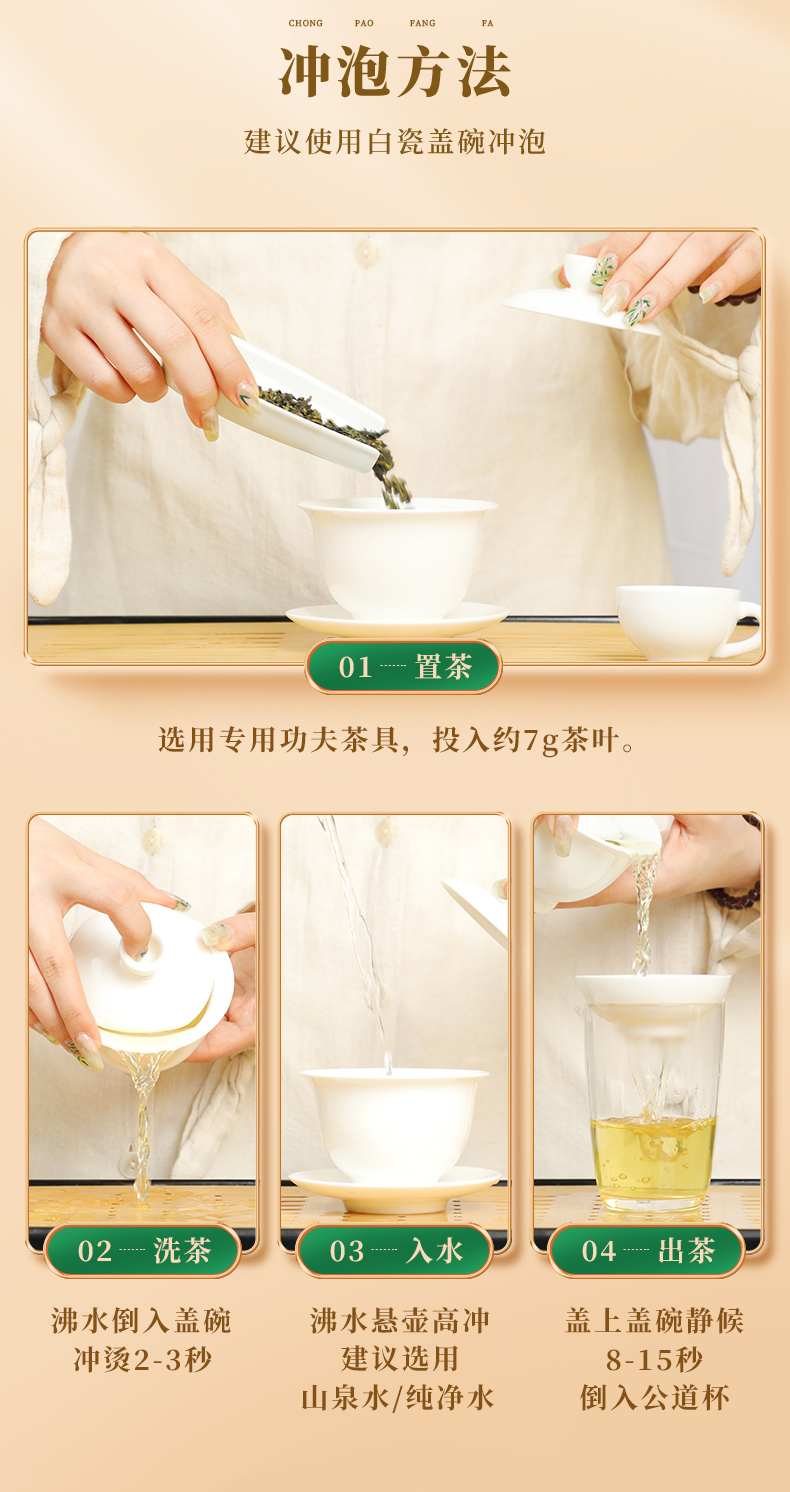 CHONG PAO FANG FA

冲泡方法

建议使用白瓷盖碗冲泡

01 置茶

选用专用功夫茶具，投入约7g茶叶。

02 洗茶

沸水倒入盖碗
冲烫2-3秒

03 入水

沸水悬壶高冲
建议选用
山泉水/纯净水

04 出茶

盖上盖碗静候
8-15秒
倒入公道杯