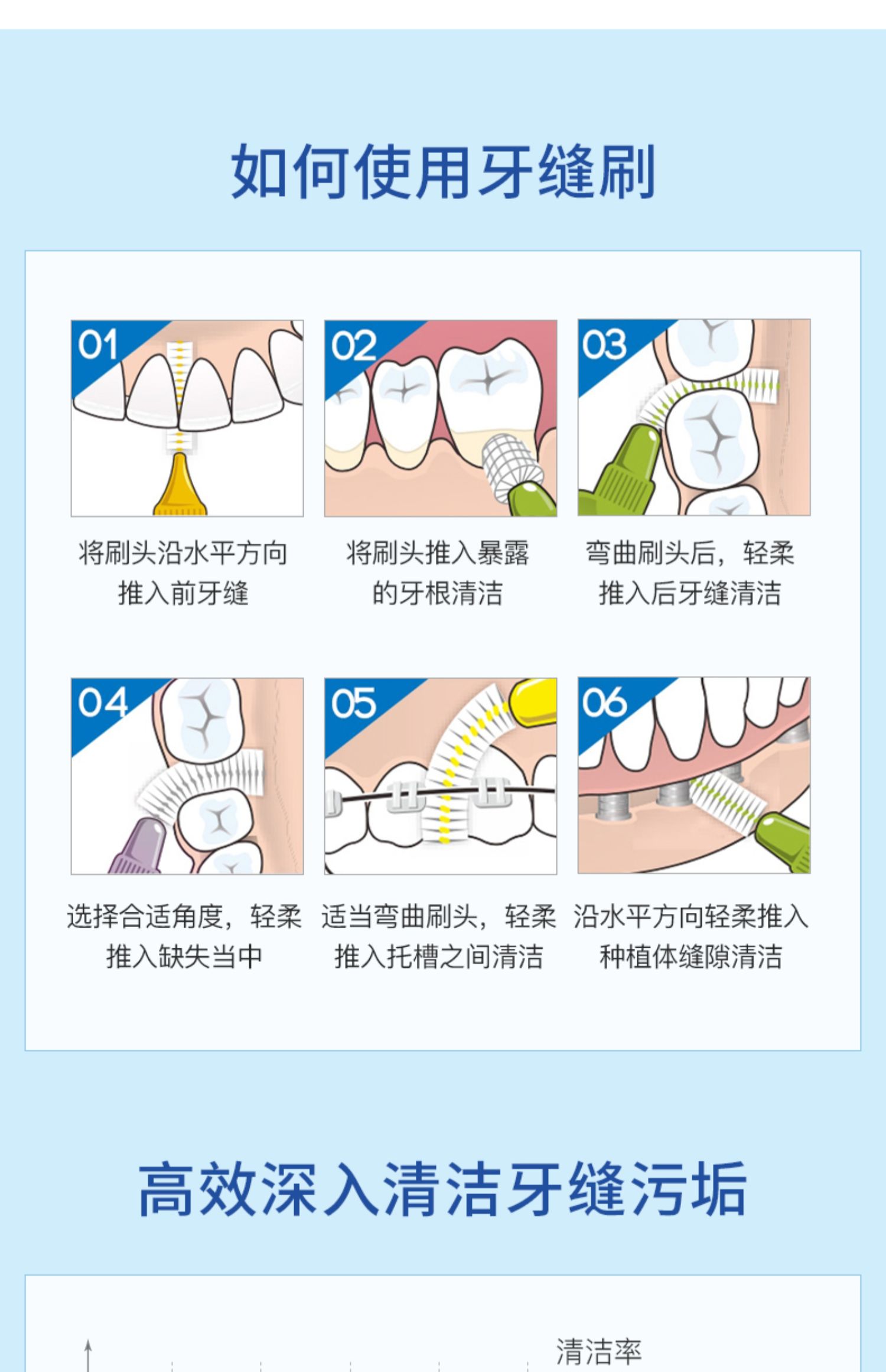 如何使用牙缝刷

01

将刷头沿水平方向推入前牙缝

02

将刷头推入暴露的牙根清洁

03

弯曲刷头后，轻柔推入后牙缝清洁

04

选择合适角度，轻柔推入缺失当中

05

适当弯曲刷头，轻柔推入托槽之间清洁

06

沿水平方向轻柔推入种植体缝隙清洁

高效深入清洁牙缝污垢

清洁率