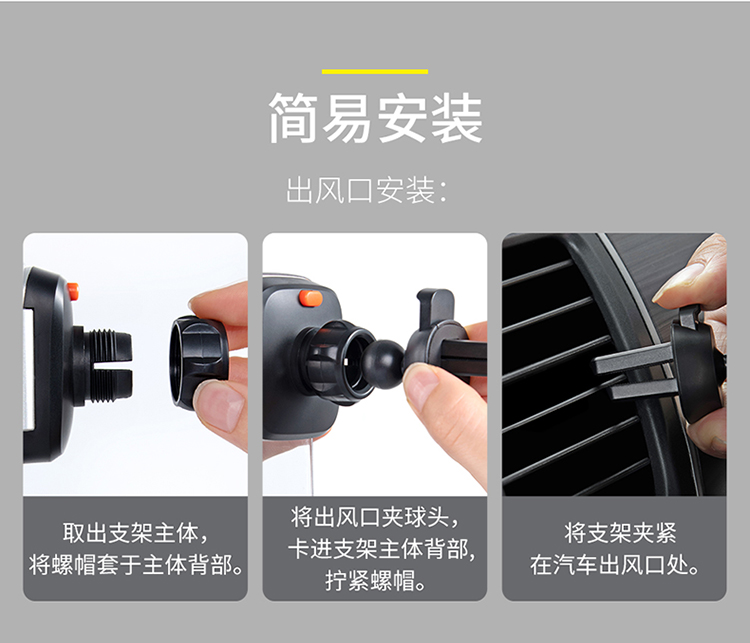 简易安装

出风口安装:

取出支架主体,
将螺帽套于主体背部。

将出风口夹球头,
卡进支架主体背部,
拧紧螺帽。

将支架夹紧
在汽车出风口处。