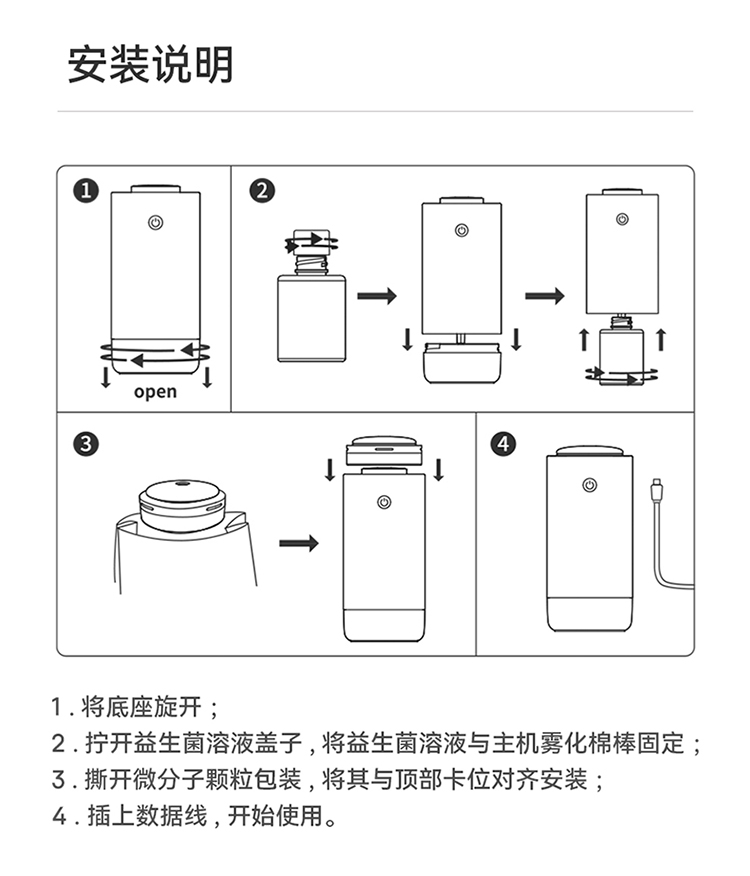 安装说明

1

open

2

3

4

1．将底座旋开；

2．拧开益生菌溶液盖子，将益生菌溶液与主机雾化棉棒固定；

3．撕开微分子颗粒包装，将其与顶部卡位对齐安装；

4．插上数据线，开始使用。