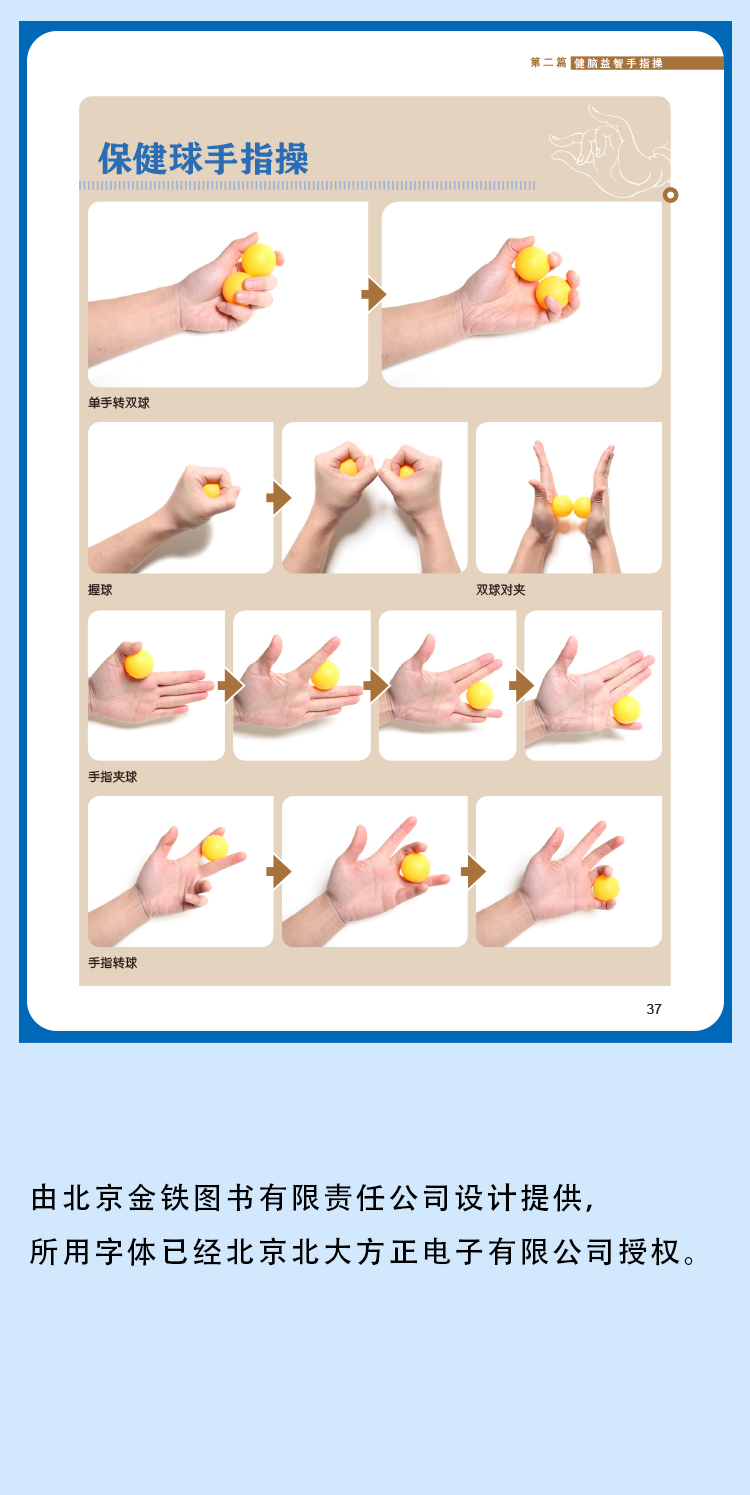 第二篇 健脑益智手指操

保健球手指操

单手转双球

握球

双球对夹

手指夹球

手指转球

37

由北京金铁图书有限责任公司设计提供，
所用字体已经北京北大方正电子有限公司授权。