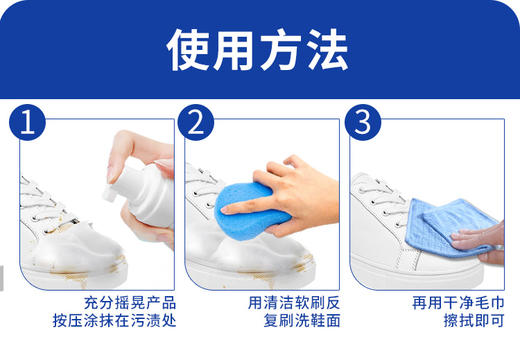 使用方法

1

充分摇晃产品
按压涂抹在污渍处

2

用清洁软刷反
复刷洗鞋面

3

再用干净毛巾
擦拭即可