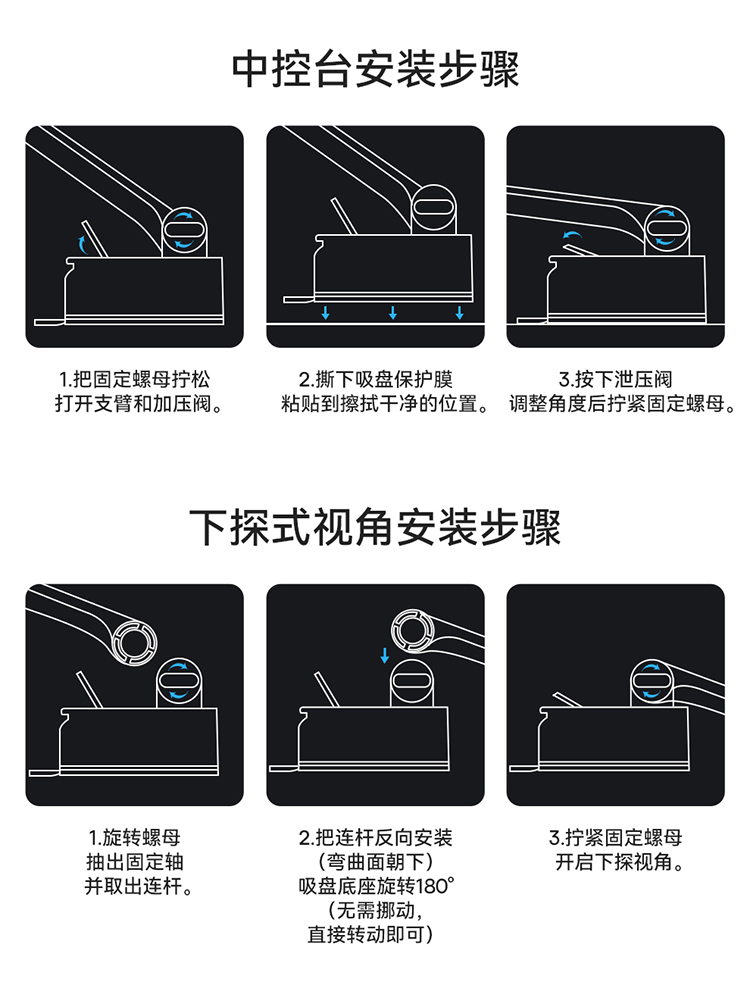 中控台安装步骤

1.把固定螺母拧松
打开支臂和加压阀。

2.撕下吸盘保护膜
粘贴到擦拭干净的位置。

3.按下泄压阀
调整角度后拧紧固定螺母。

下探式视角安装步骤

1.旋转螺母
抽出固定轴
并取出连杆。

2.把连杆反向安装
（弯曲面朝下）
吸盘底座旋转180°
（无需挪动，
直接转动即可）

3.拧紧固定螺母
开启下探视角。