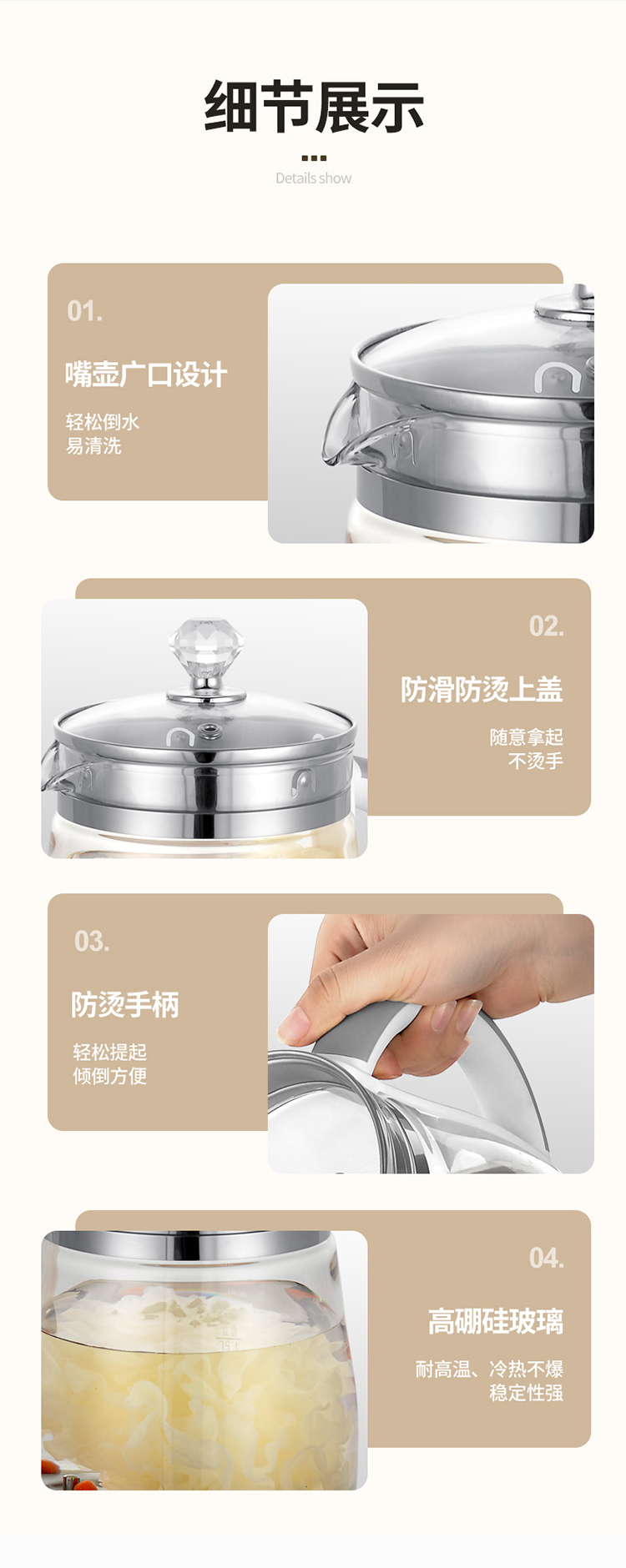 细节展示

Details show

01.

嘴壶广口设计

轻松倒水
易清洗

02.

防滑防烫上盖

随意拿起
不烫手

03.

防烫手柄

轻松提起
倾倒方便

04.

高硼硅玻璃

耐高温、冷热不爆
稳定性强