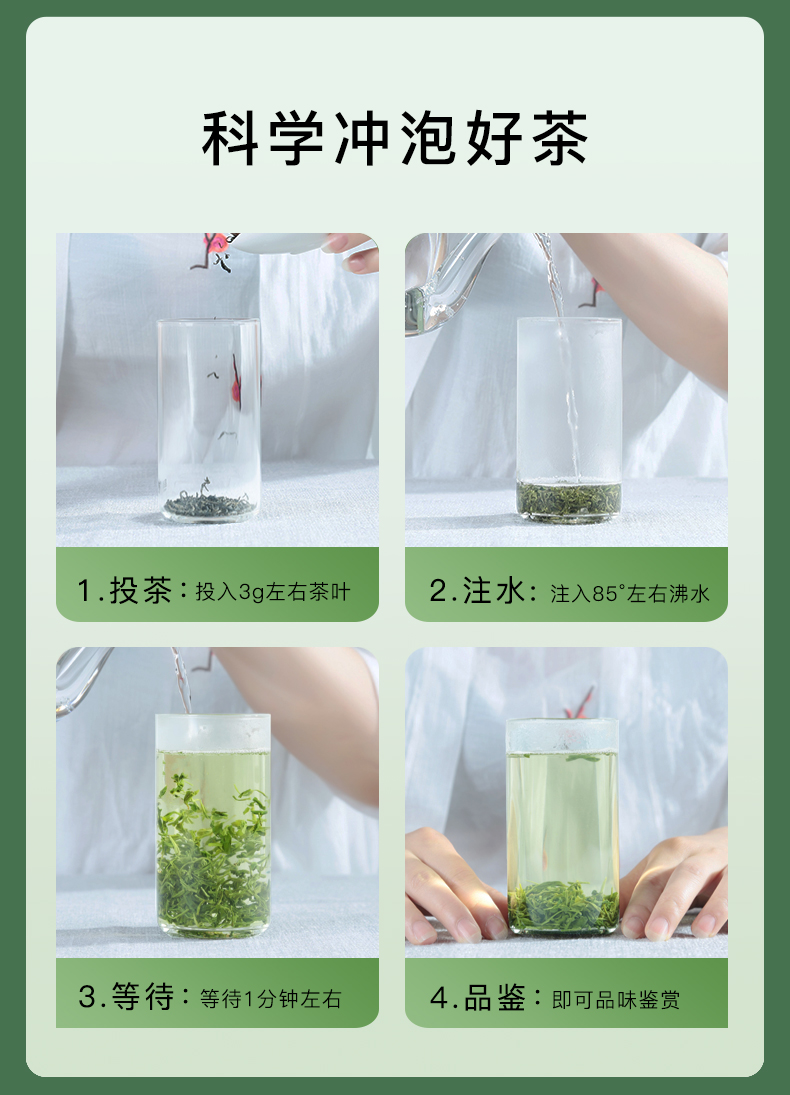 科学冲泡好茶

1.投茶：投入3g左右茶叶

2.注水：注入85°左右沸水

3.等待：等待1分钟左右

4.品鉴：即可品味鉴赏