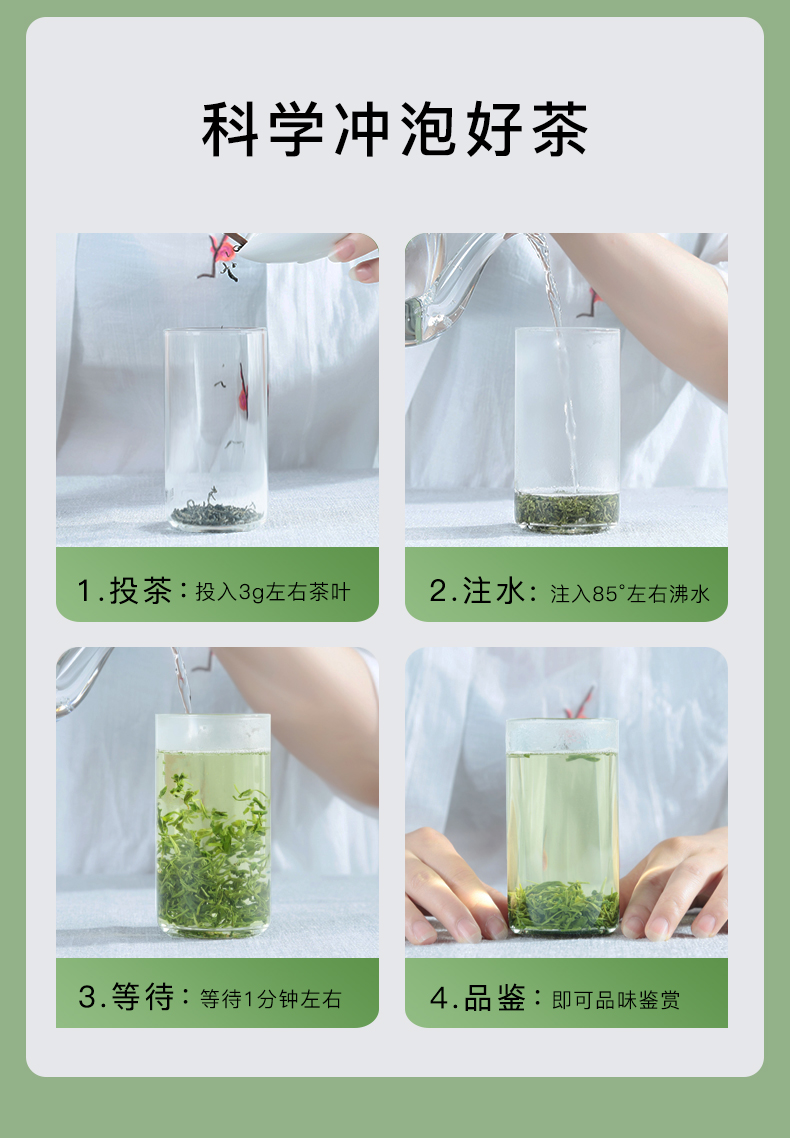 科学冲泡好茶

1.投茶：投入3g左右茶叶

2.注水：注入85°左右沸水

3.等待：等待1分钟左右

4.品鉴：即可品味鉴赏