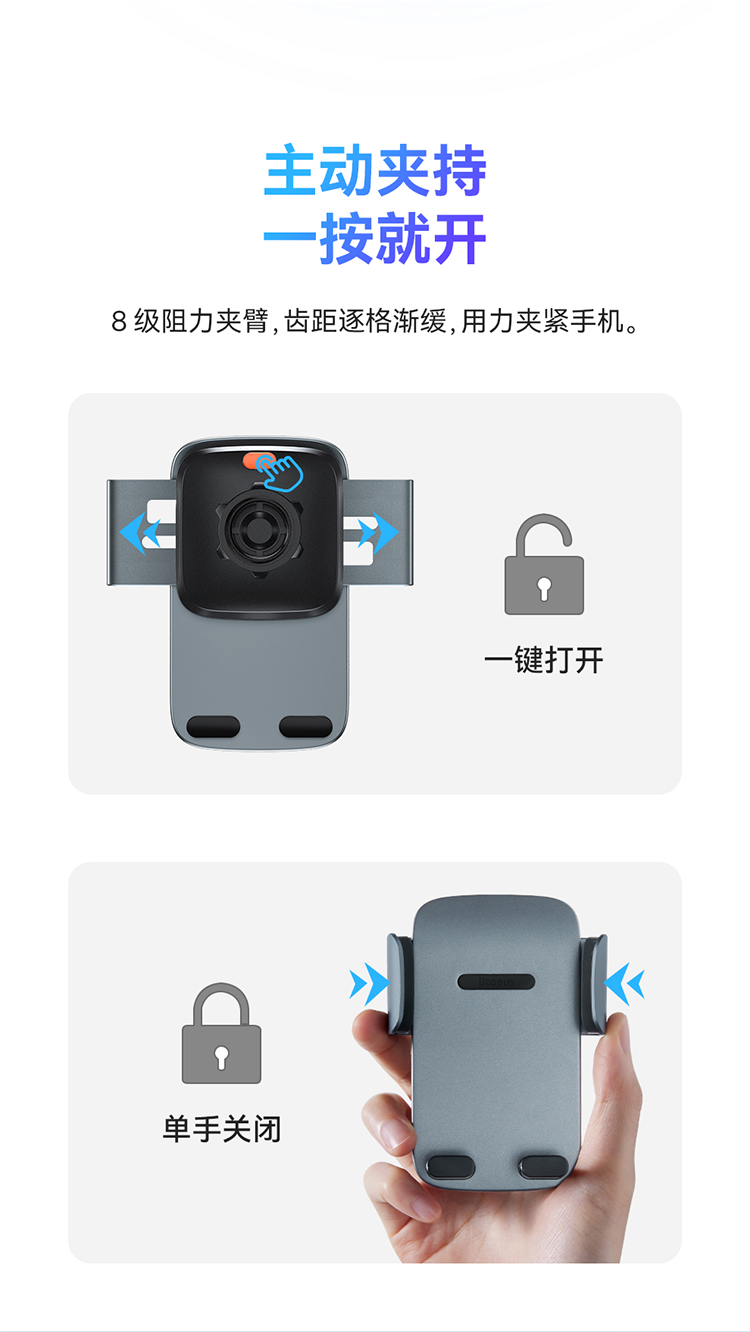 主动夹持
一按就开

8 级阻力夹臂,齿距逐格渐缓,用力夹紧手机。

一键打开

单手关闭