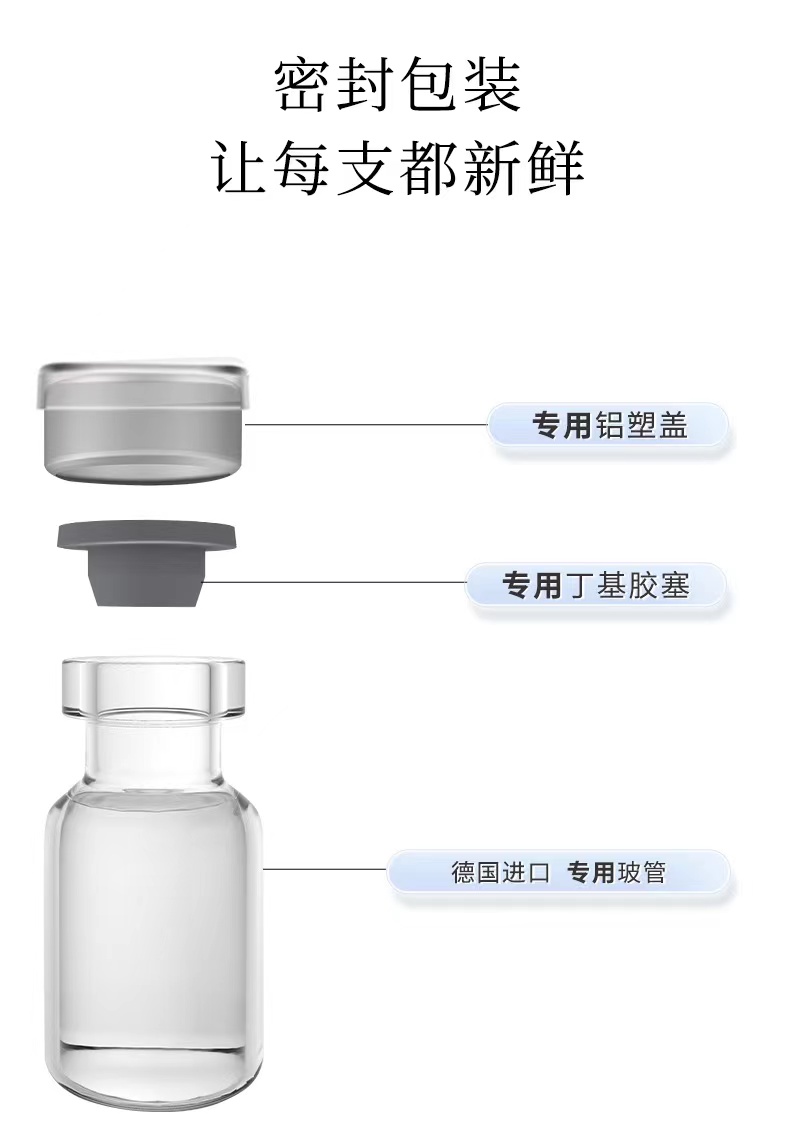 密封包装
让每支都新鲜

专用铝塑盖

专用丁基胶塞

德国进口 专用玻管