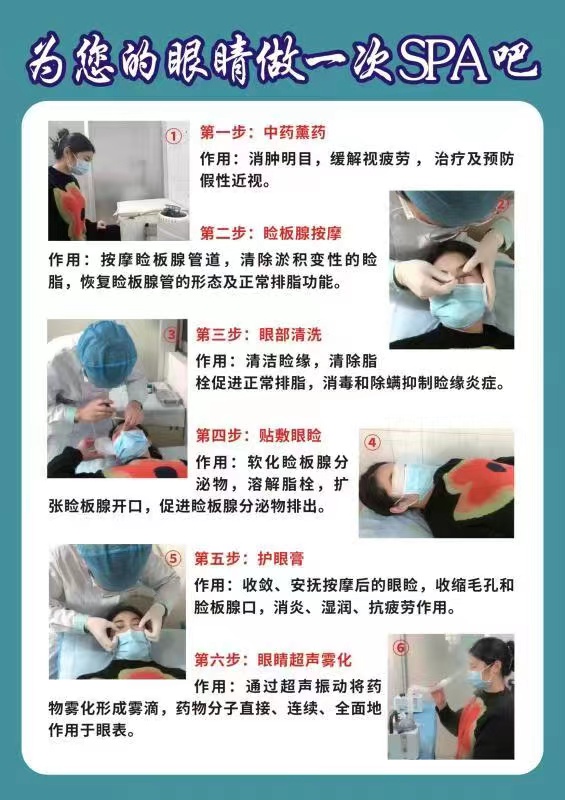 为您的眼睛做一次SPA吧

①
第一步：中药薰药
作用：消肿明目，缓解视疲劳，治疗及预防假性近视。

②
第二步：睑板腺按摩
作用：按摩睑板腺管道，清除淤积变性的睑脂，恢复睑板腺管的形态及正常排脂功能。

③
第三步：眼部清洗
作用：清洁睑缘，清除脂栓促进正常排脂，消毒和除螨抑制睑缘炎症。

④
第四步：贴敷眼睑
作用：软化睑板腺分泌物，溶解脂栓，扩张睑板腺开口，促进睑板腺分泌物排出。

⑤
第五步：护眼膏
作用：收敛、安抚按摩后的眼睑，收缩毛孔和睑板腺口，消炎、湿润、抗疲劳作用。

⑥
第六步：眼睛超声雾化
作用：通过超声振动将药物雾化形成雾滴，药物分子直接、连续、全面地作用于眼表。