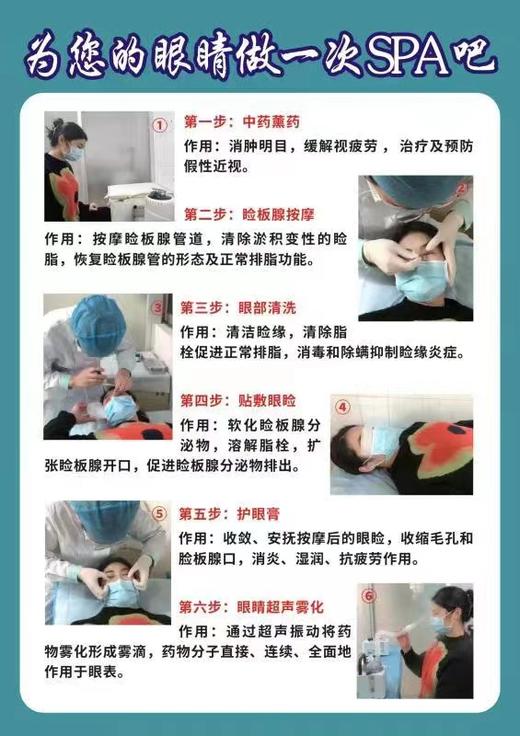 为您的眼睛做一次SPA吧

①
第一步：中药薰药
作用：消肿明目，缓解视疲劳，治疗及预防假性近视。

②
第二步：睑板腺按摩
作用：按摩睑板腺管道，清除淤积变性的睑脂，恢复睑板腺管的形态及正常排脂功能。

③
第三步：眼部清洗
作用：清洁睑缘，清除脂栓促进正常排脂，消毒和除螨抑制睑缘炎症。

④
第四步：贴敷眼睑
作用：软化睑板腺分泌物，溶解脂栓，扩张睑板腺开口，促进睑板腺分泌物排出。

⑤
第五步：护眼膏
作用：收敛、安抚按摩后的眼睑，收缩毛孔和睑板腺口，消炎、湿润、抗疲劳作用。

⑥
第六步：眼睛超声雾化
作用：通过超声振动将药物雾化形成雾滴，药物分子直接、连续、全面地作用于眼表。