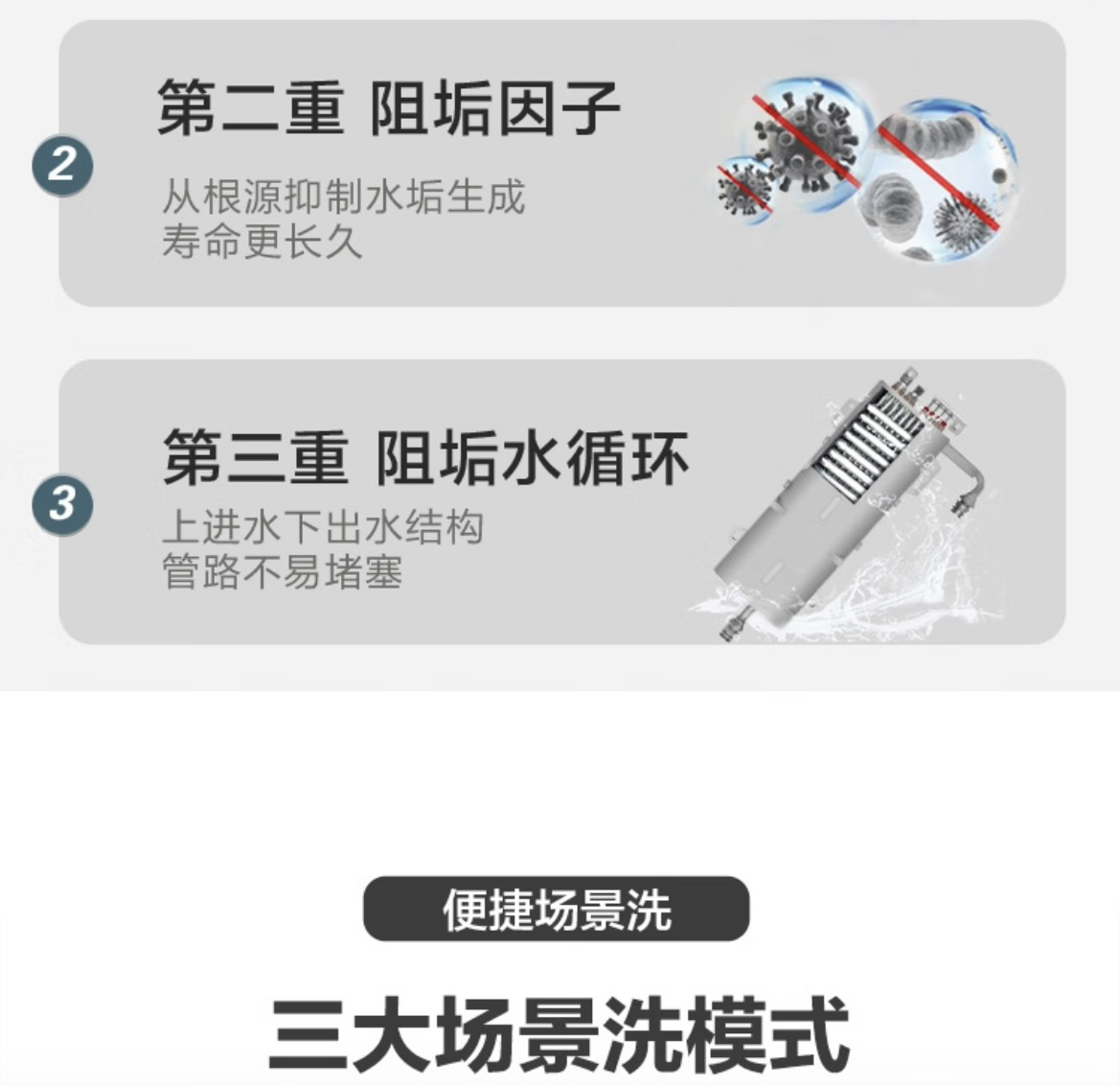 2

第二重 阻垢因子

从根源抑制水垢生成
寿命更长久

3

第三重 阻垢水循环

上进水下出水结构
管路不易堵塞

便捷场景洗

三大场景洗模式